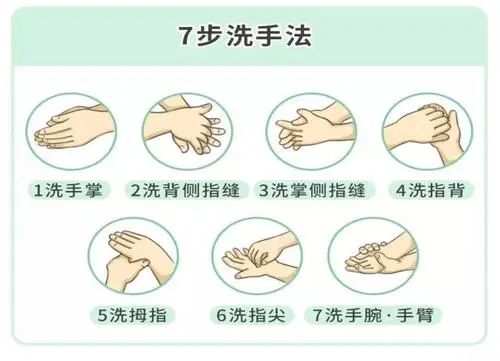 7步洗手法

1洗手掌

2洗背侧指缝

3洗掌侧指缝

4洗指背

5洗拇指

6洗指尖

7洗手腕·手臂