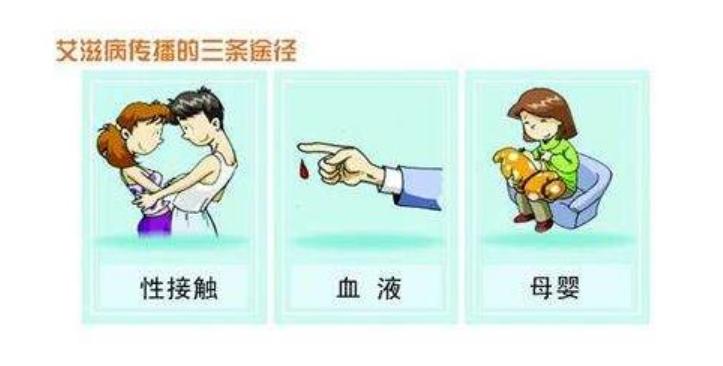 艾滋病传播的三条途径

性接触

血 液

母婴