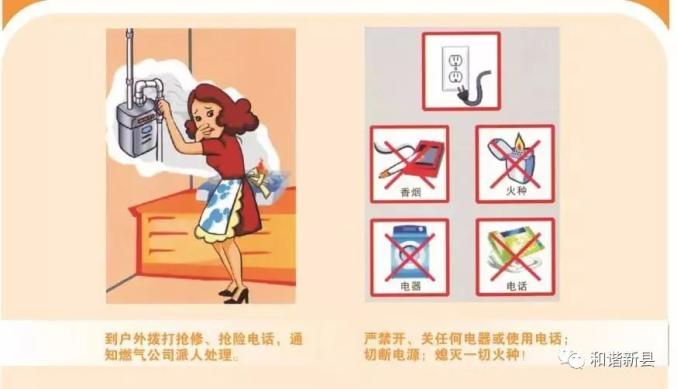 香烟

火种

电器

电话

到户外拨打抢修、抢险电话，通知燃气公司派人处理。

严禁开、关任何电器或使用电话；切断电源；熄灭一切火种！

和谐新县