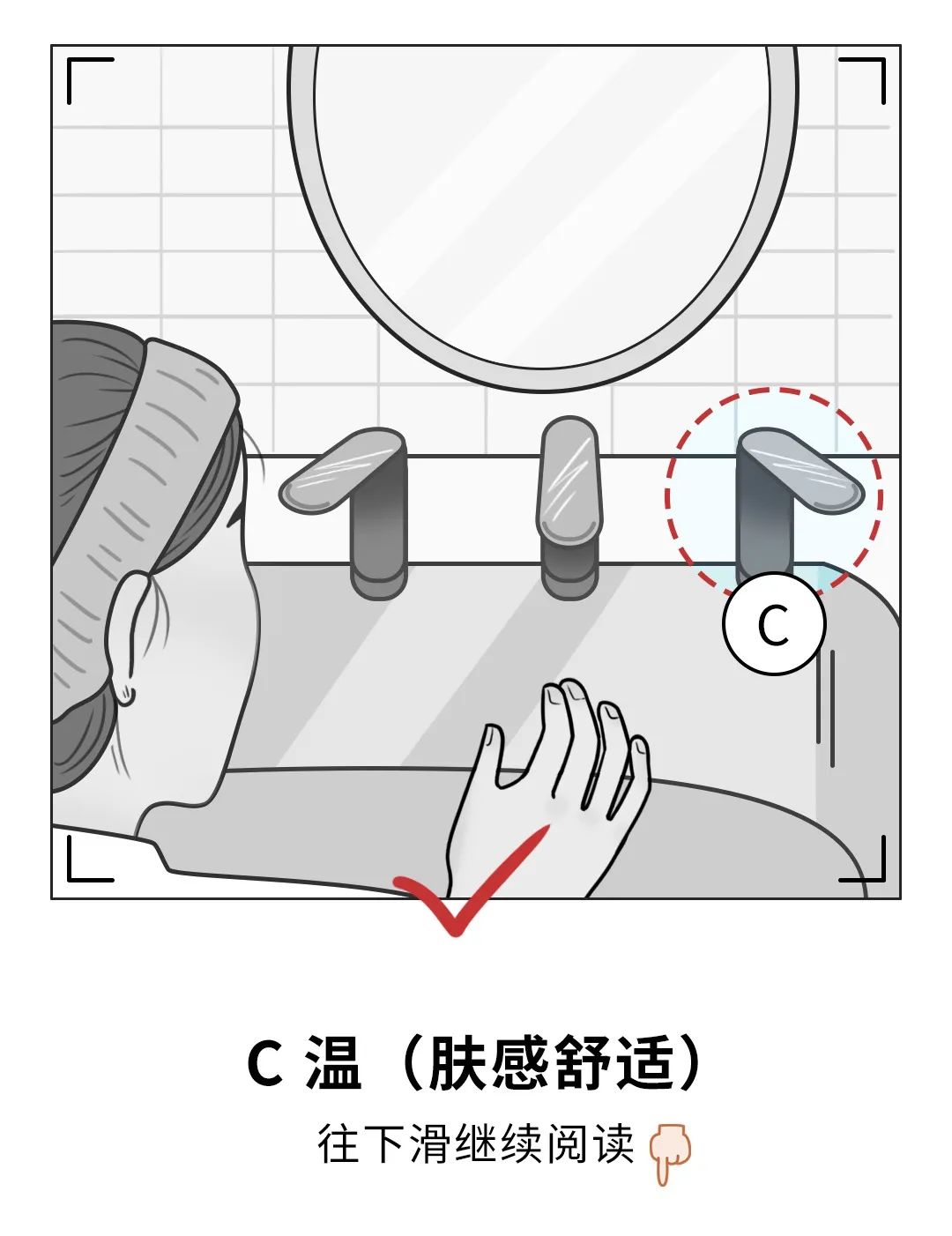 C

C 温（肤感舒适）

往下滑继续阅读