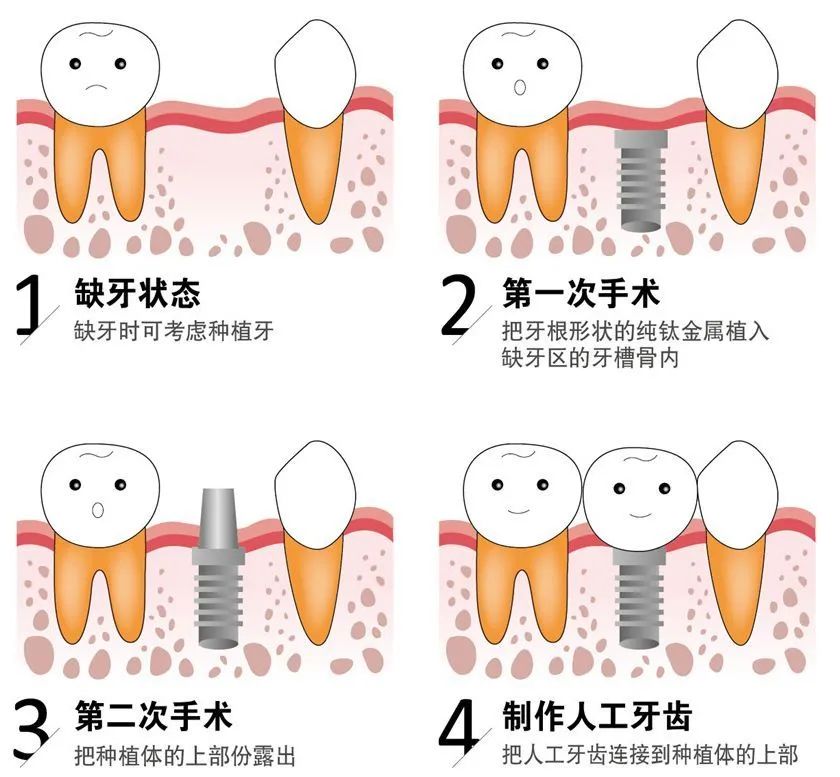 1 缺牙状态
缺牙时可考虑种植牙

2 第一次手术
把牙根形状的纯钛金属植入缺牙区的牙槽骨内

3 第二次手术
把种植体的上部份露出

4 制作人工牙齿
把人工牙齿连接到种植体的上部