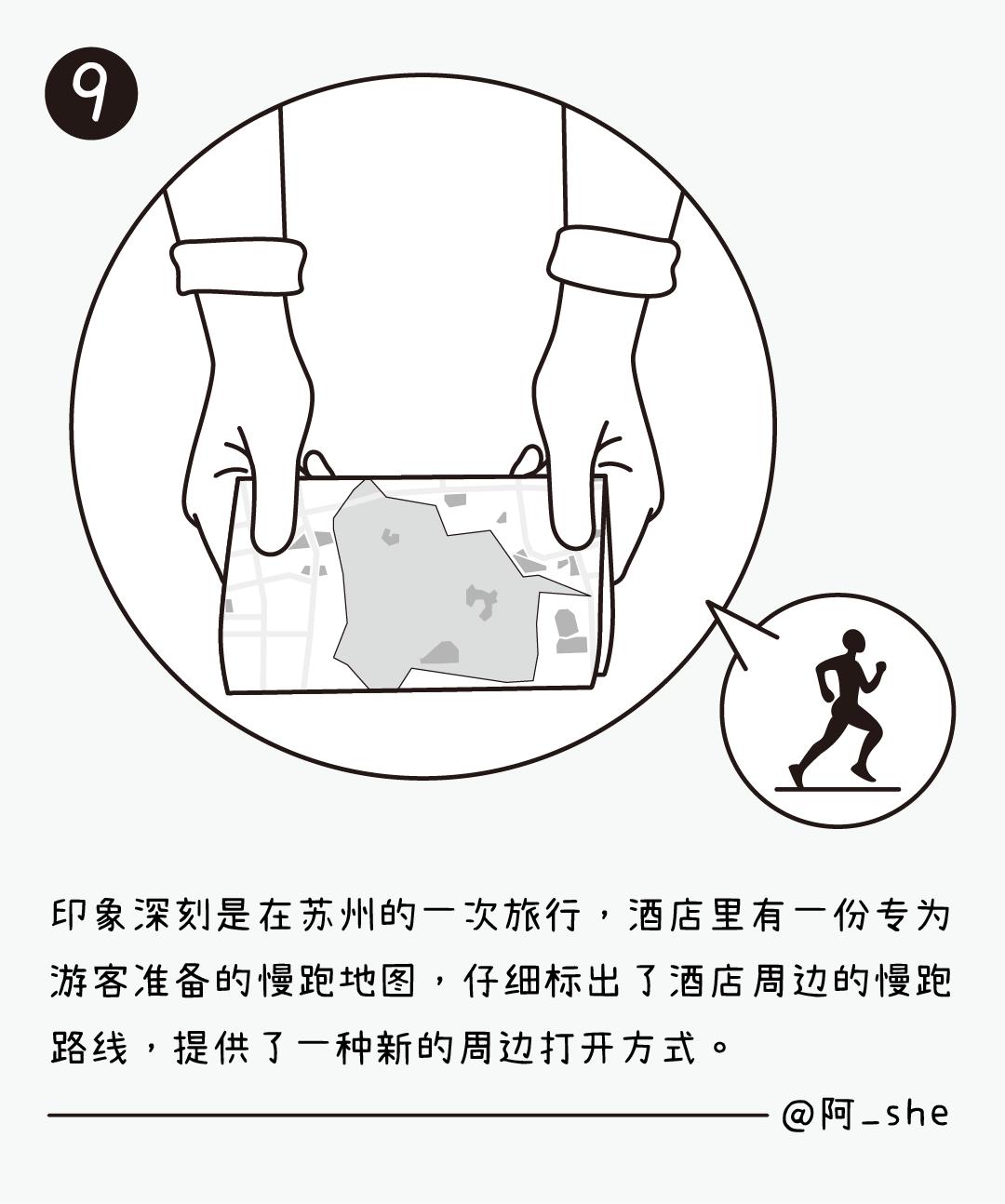 9

印象深刻是在苏州的一次旅行，酒店里有一份专为游客准备的慢跑地图，仔细标出了酒店周边的慢跑路线，提供了一种新的周边打开方式。

@阿_she