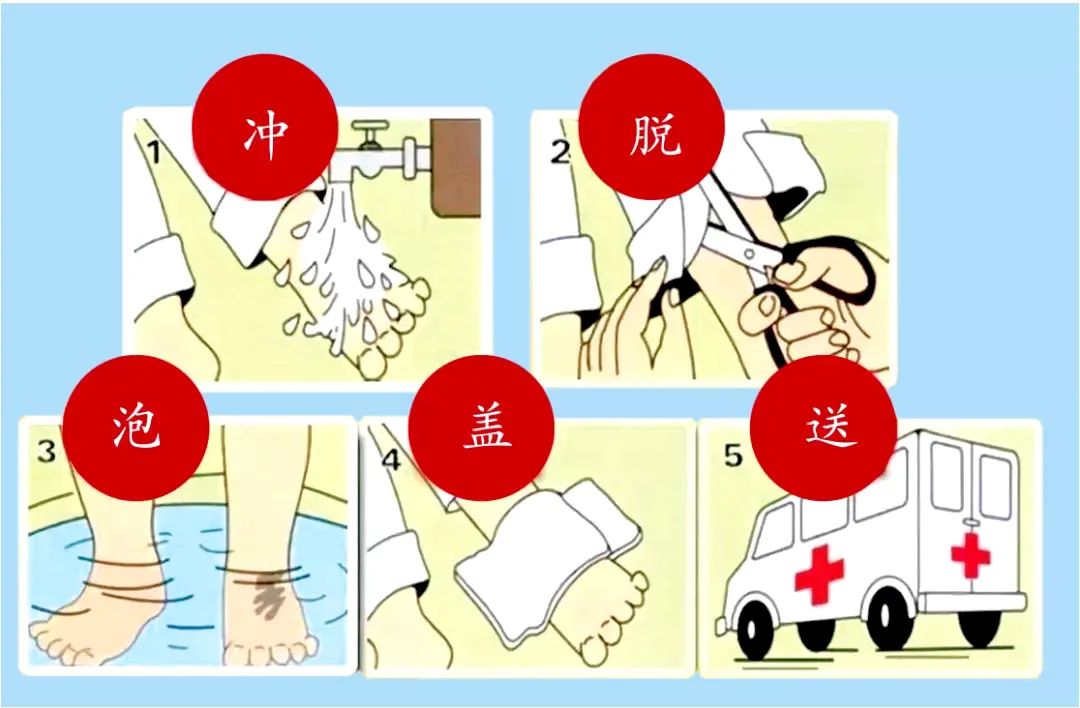 1 冲

2 脱

3 泡

4 盖

5 送