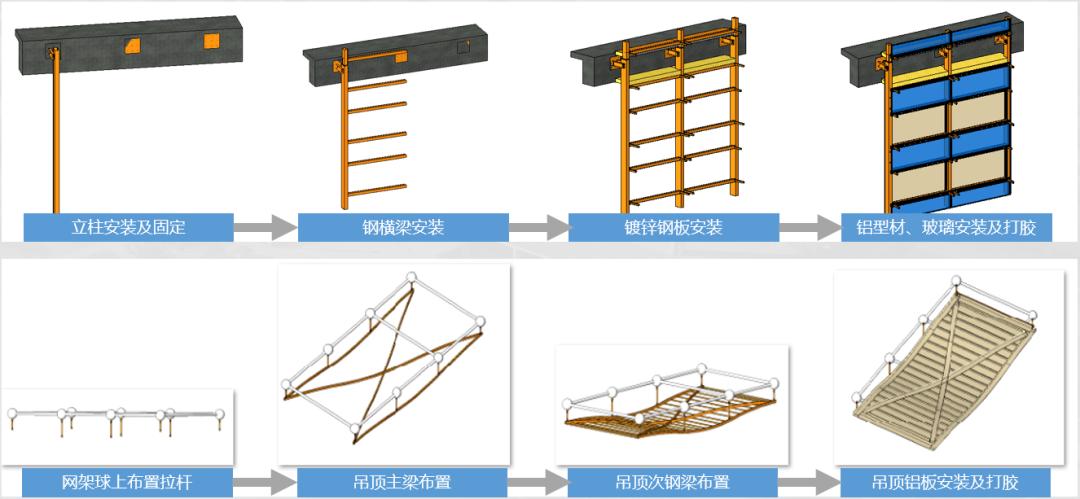 立柱安装及固定

钢横梁安装

镀锌钢板安装

铝型材、玻璃安装及打胶

网架球上布置拉杆

吊顶主梁布置

吊顶次钢梁布置

吊顶铝板安装及打胶