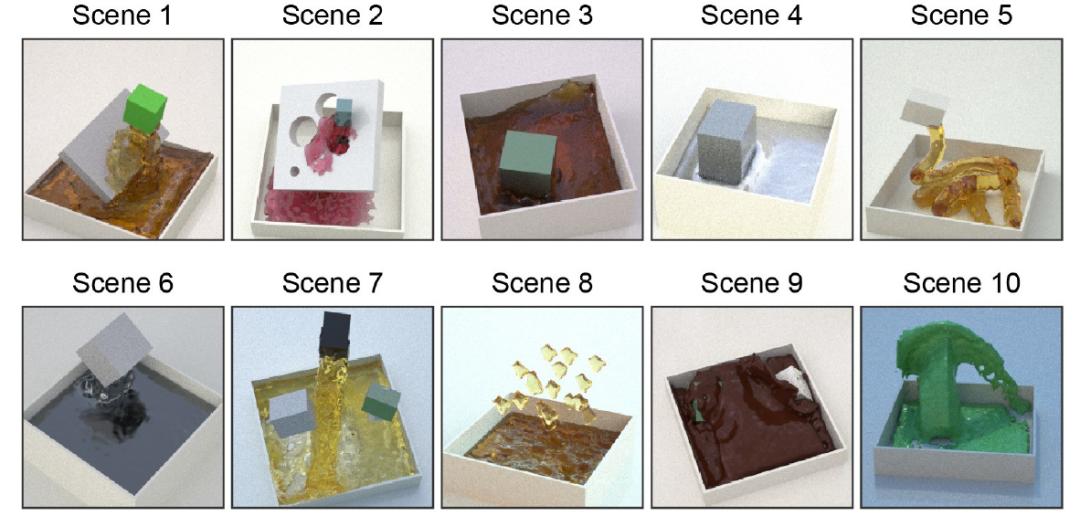 Scene 1 Scene 2 Scene 3 Scene 4 Scene 5

Scene 6 Scene 7 Scene 8 Scene 9 Scene 10