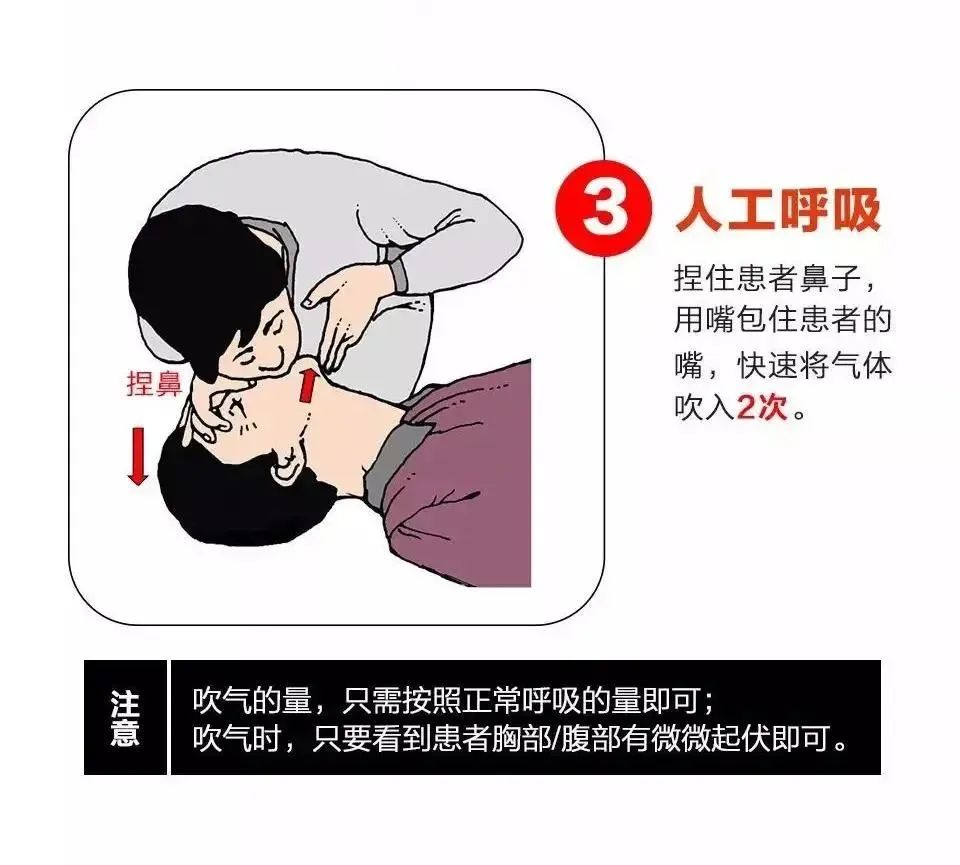 捏鼻

3 人工呼吸

捏住患者鼻子，用嘴包住患者的嘴，快速将气体吹入2次。

注意

吹气的量，只需按照正常呼吸的量即可；
吹气时，只要看到患者胸部/腹部有微微起伏即可。