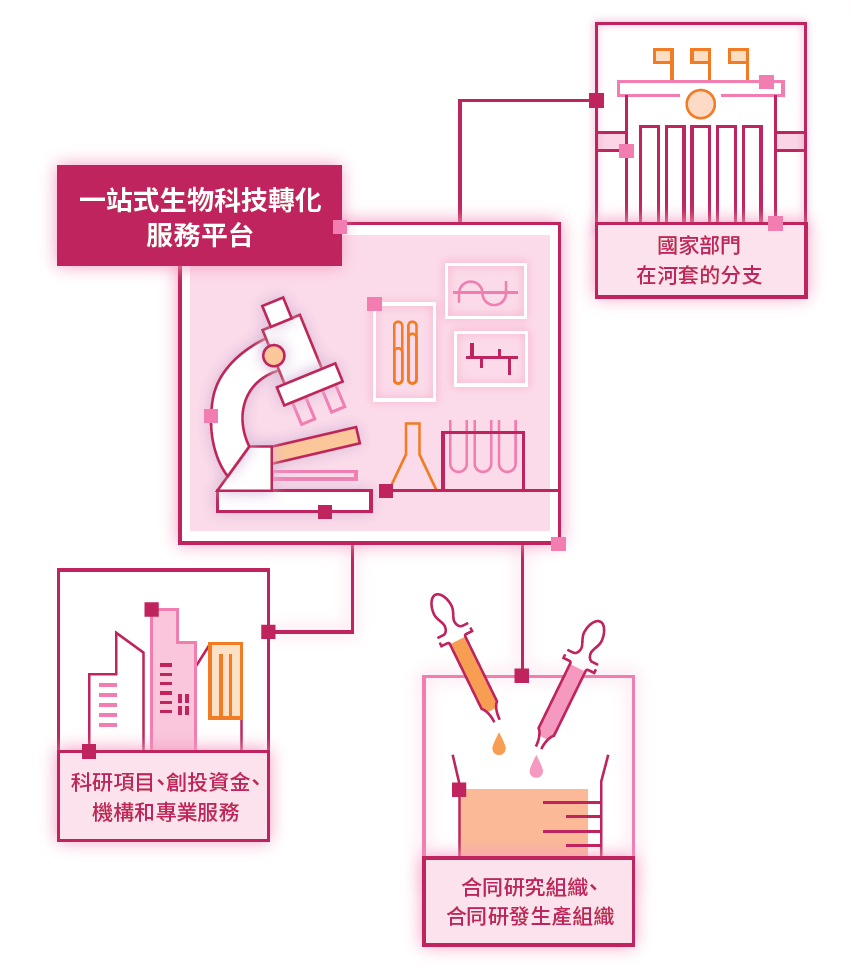 一站式生物科技轉化服務平台

國家部門在河套的分支

科研項目、創投資金、機構和專業服務

合同研究組織、合同研發生產組織