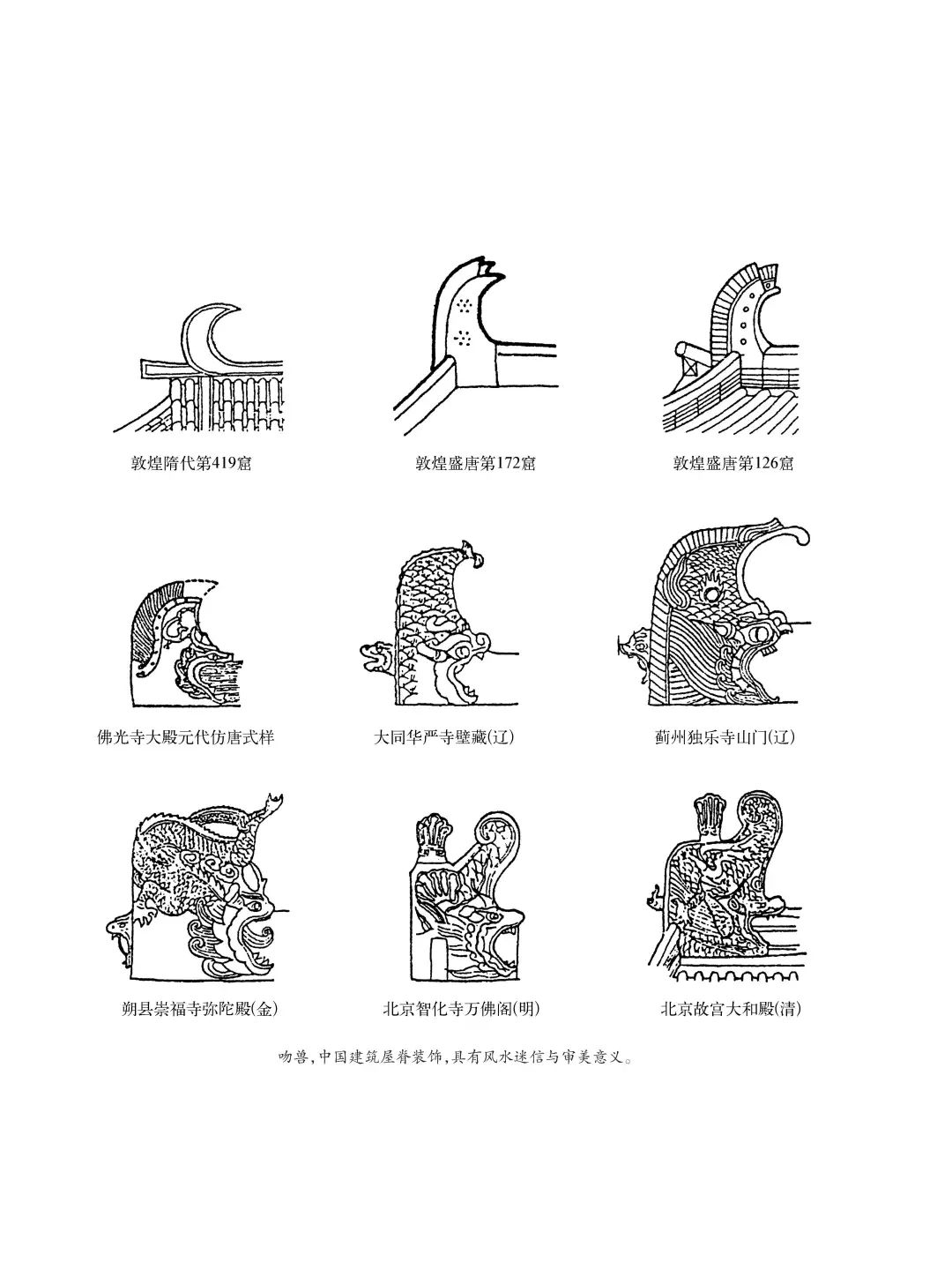 敦煌隋代第419窟

敦煌盛唐第172窟

敦煌盛唐第126窟

佛光寺大殿元代仿唐式样

大同华严寺壁藏(辽)

蓟州独乐寺山门(辽)

朔县崇福寺弥陀殿(金)

北京智化寺万佛阁(明)

北京故宫大和殿(清)

吻兽,中国建筑屋脊装饰,具有风水迷信与审美意义。