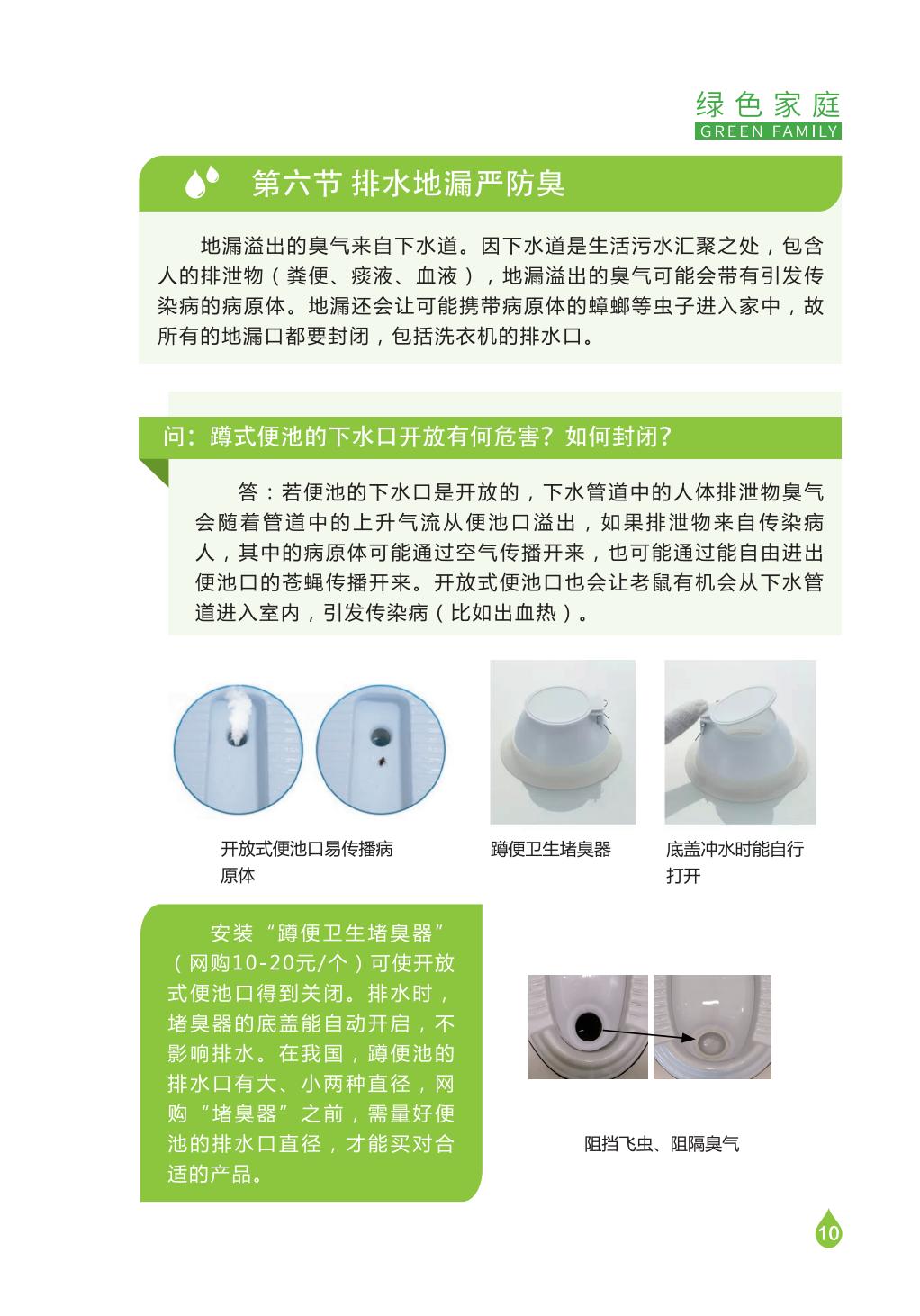 绿色家庭
GREEN FAMILY

第六节 排水地漏严防臭

地漏溢出的臭气来自下水道。因下水道是生活污水汇聚之处，包含人的排泄物（粪便、痰液、血液），地漏溢出的臭气可能会带有引发传染病的病原体。地漏还会让可能携带病原体的蟑螂等虫子进入家中，故所有的地漏口都要封闭，包括洗衣机的排水口。

问：蹲式便池的下水口开放有何危害？如何封闭？

答：若便池的下水口是开放的，下水管道中的人体排泄物臭气会随着管道中的上升气流从便池口溢出，如果排泄物来自传染病人，其中的病原体可能通过空气传播开来，也可能通过能自由进出便池口的苍蝇传播开来。开放式便池口也会让老鼠有机会从下水管道进入室内，引发传染病（比如出血热）。

开放式便池口易传播病原体

蹲便卫生堵臭器

底盖冲水时能自行打开

安装“蹲便卫生堵臭器”（网购10-20元/个）可使开放式便池口得到关闭。排水时，堵臭器的底盖能自动开启，不影响排水。在我国，蹲便池的排水口有大、小两种直径，网购“堵臭器”之前，需量好便池的排水口直径，才能买对合适的产品。

阻挡飞虫、阻隔臭气

10