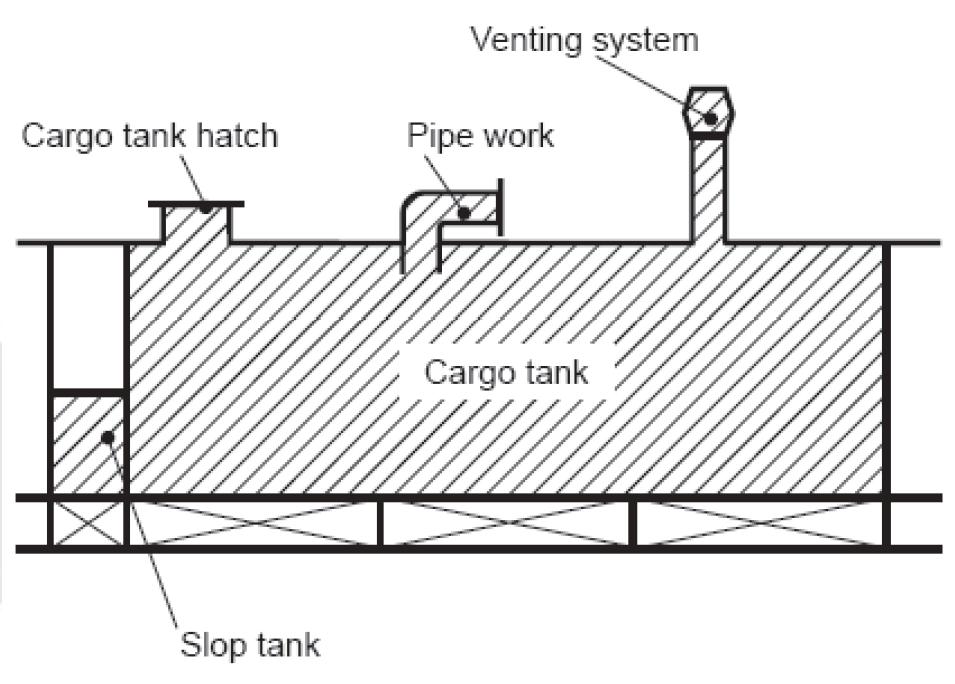 Venting system

Cargo tank hatch

Pipe work

Cargo tank

Slop tank