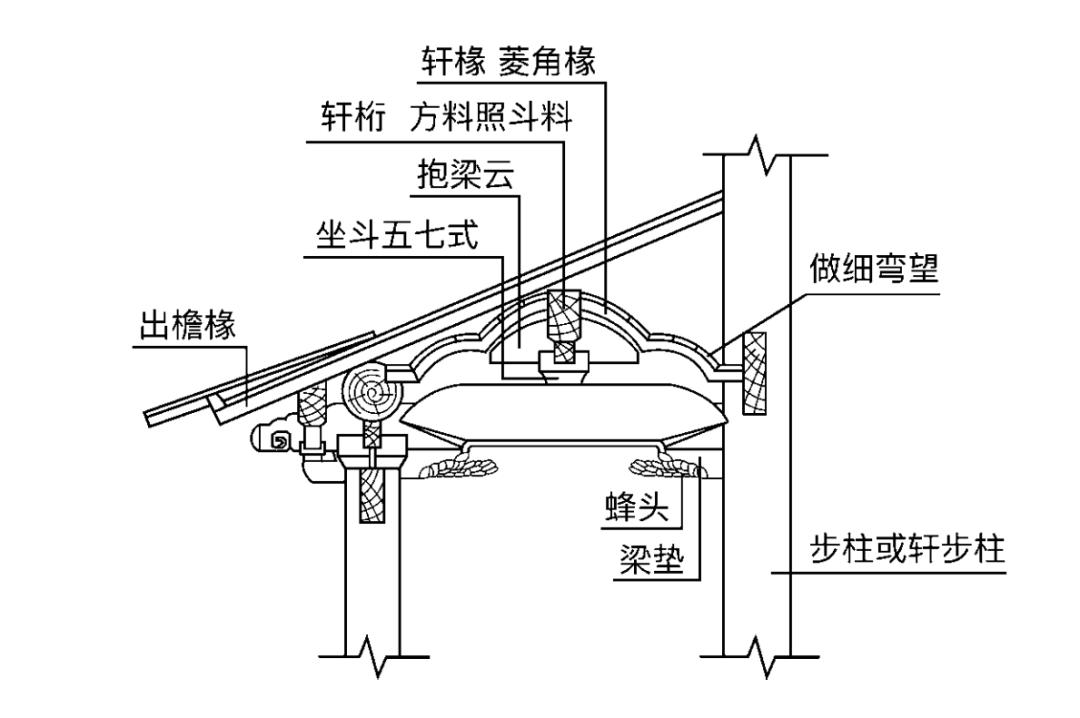 轩椽 菱角椽
轩桁 方料照斗料
抱梁云
坐斗五七式
出檐椽
做细弯望
蜂头
梁垫
步柱或轩步柱