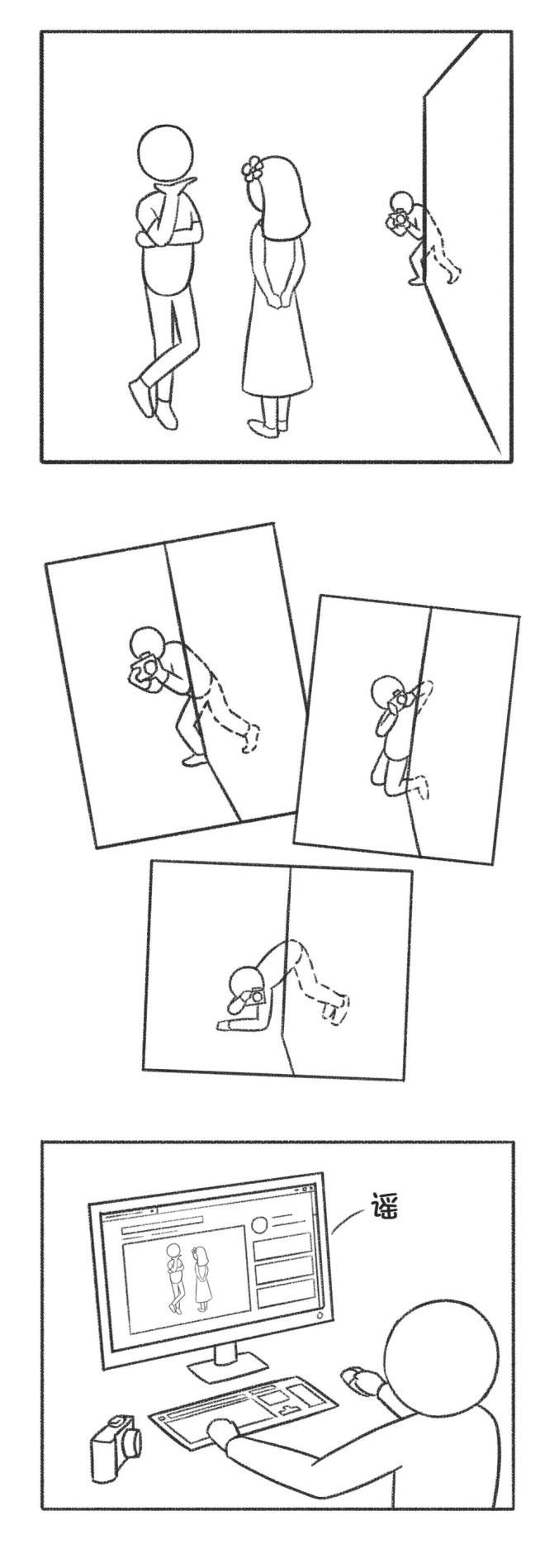 谣