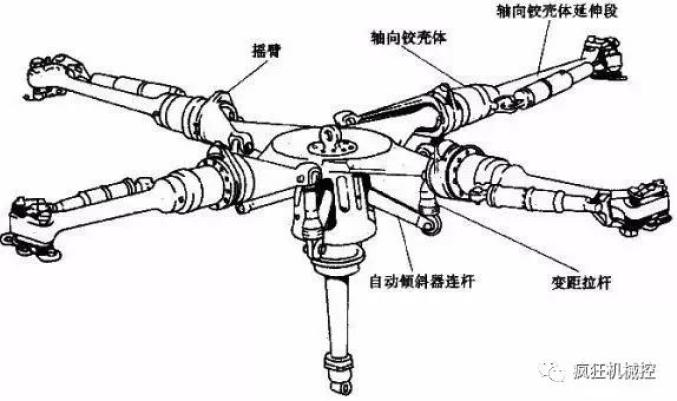 轴向铰壳体延伸段
轴向铰壳体
摇臂
自动倾斜器连杆
变距拉杆
疯狂机械控