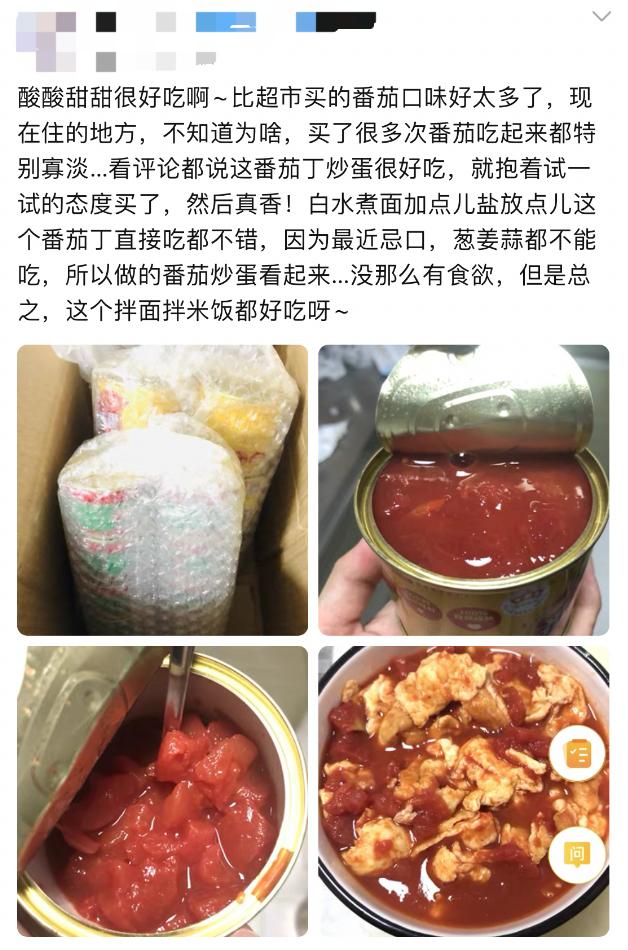 酸酸甜甜很好吃啊～比超市买的番茄口味好太多了，现在住的地方，不知道为啥，买了很多次番茄吃起来都特别寡淡...看评论都说这番茄丁炒蛋很好吃，就抱着试一试的态度买了，然后真香！白水煮面加点儿盐放点儿这个番茄丁直接吃都不错，因为最近忌口，葱姜蒜都不能吃，所以做的番茄炒蛋看起来...没那么有食欲，但是总之，这个拌面拌米饭都好吃呀～

问