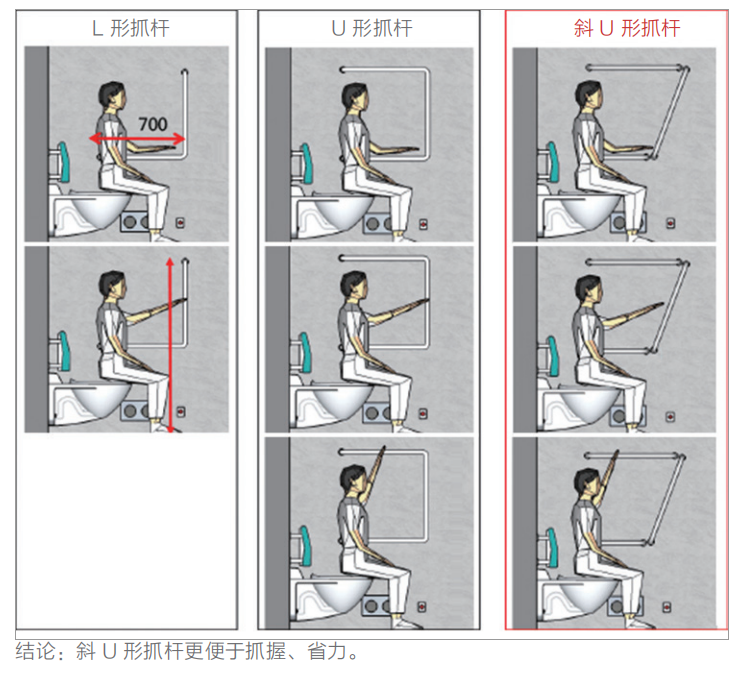 L 形抓杆

700

U 形抓杆

斜 U 形抓杆

结论：斜 U 形抓杆更便于抓握、省力。