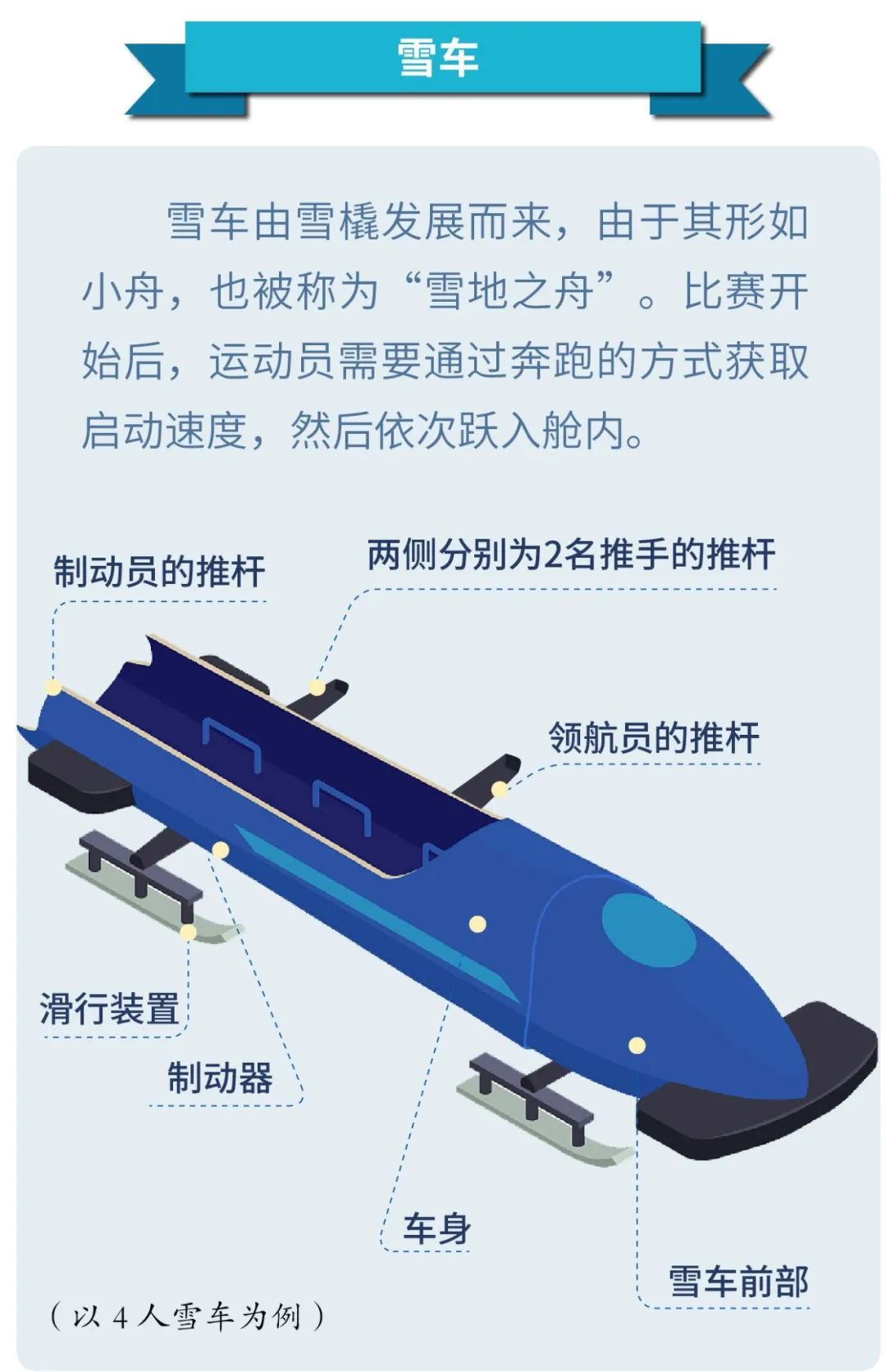 雪车

雪车由雪橇发展而来，由于其形如小舟，也被称为“雪地之舟”。比赛开始后，运动员需要通过奔跑的方式获取启动速度，然后依次跃入舱内。

制动员的推杆

两侧分别为2名推手的推杆

领航员的推杆

滑行装置

制动器

车身

雪车前部

（以4人雪车为例）