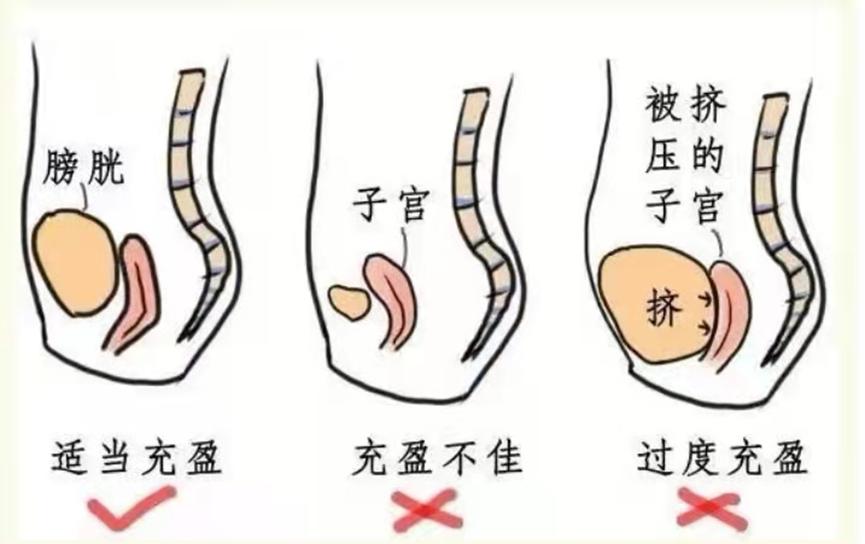 膀胱

适当充盈

子宫

充盈不佳

被挤压的子宫

挤

过度充盈