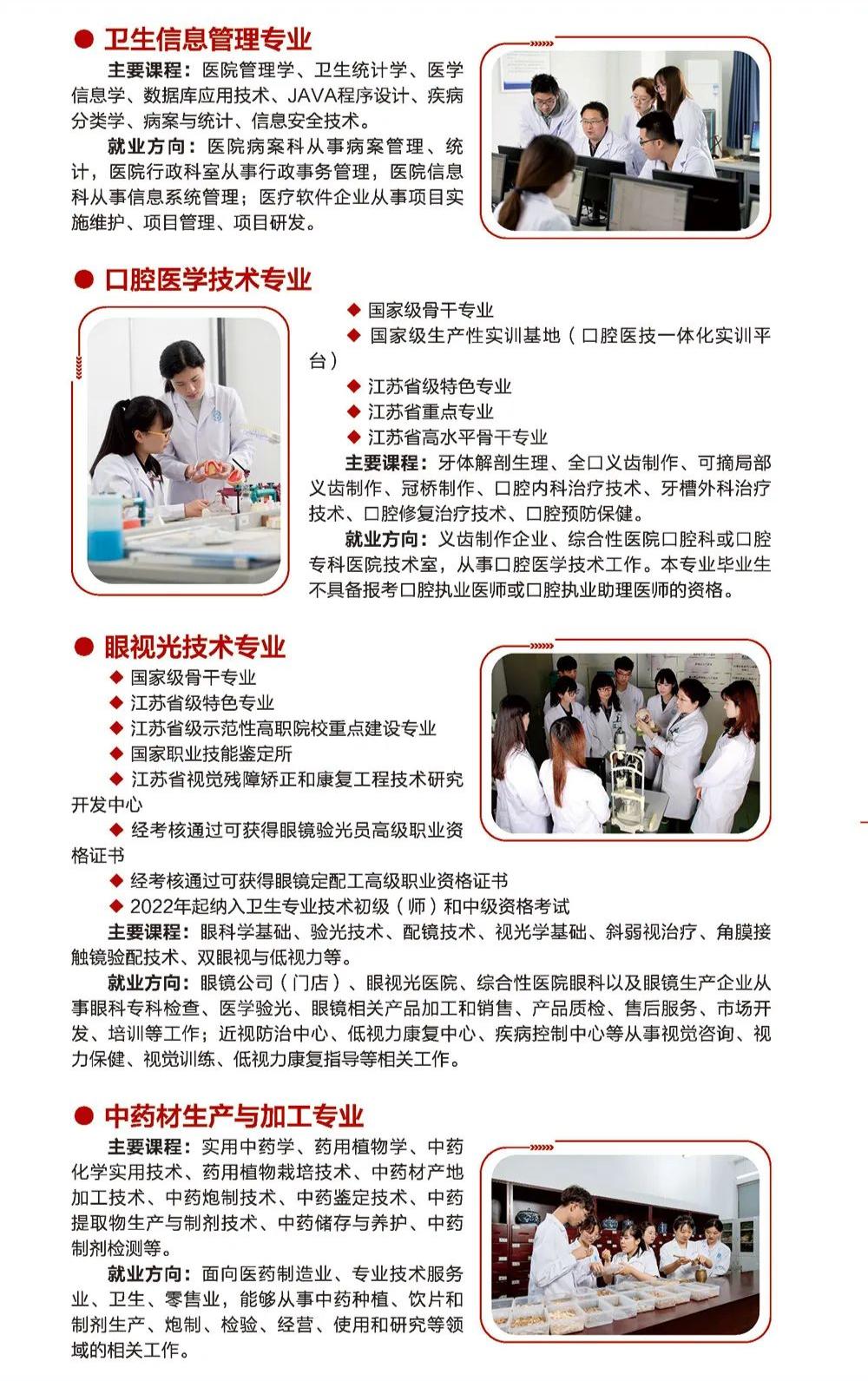 ● 卫生信息管理专业

主要课程：医院管理学、卫生统计学、医学信息学、数据库应用技术、JAVA程序设计、疾病分类学、病案与统计、信息安全技术。

就业方向：医院病案科从事病案管理、统计，医院行政科室从事行政事务管理，医院信息科从事信息系统管理；医疗软件企业从事项目实施维护、项目管理、项目研发。

● 口腔医学技术专业

◆ 国家级骨干专业
◆ 国家级生产性实训基地（口腔医技一体化实训平台）
◆ 江苏省级特色专业
◆ 江苏省重点专业
◆ 江苏省高水平骨干专业

主要课程：牙体解剖生理、全口义齿制作、可摘局部义齿制作、冠桥制作、口腔内科治疗技术、牙槽外科治疗技术、口腔修复治疗技术、口腔预防保健。

就业方向：义齿制作企业、综合性医院口腔科或口腔专科医院技术室，从事口腔医学技术工作。本专业毕业生不具备报考口腔执业医师或口腔执业助理医师的资格。

● 眼视光技术专业

◆ 国家级骨干专业
◆ 江苏省级特色专业
◆ 江苏省级示范性高职院校重点建设专业
◆ 国家职业技能鉴定所
◆ 江苏省视觉残障矫正和康复工程技术研究开发中心
◆ 经考核通过可获得眼镜验光员高级职业资格证书
◆ 经考核通过可获得眼镜定配工高级职业资格证书
◆ 2022年起纳入卫生专业技术初级（师）和中级资格考试

主要课程：眼科学基础、验光技术、配镜技术、视光学基础、斜弱视治疗、角膜接触镜验配技术、双眼视与低视力等。

就业方向：眼镜公司（门店）、眼视光医院、综合性医院眼科以及眼镜生产企业从事眼科专科检查、医学验光、眼镜相关产品加工和销售、产品质检、售后服务、市场开发、培训等工作；近视防治中心、低视力康复中心、疾病控制中心等从事视觉咨询、视力保健、视觉训练、低视力康复指导等相关工作。

● 中药材生产与加工专业

主要课程：实用中药学、药用植物学、中药化学实用技术、药用植物栽培技术、中药材产地加工技术、中药炮制技术、中药鉴定技术、中药提取物生产与制剂技术、中药储存与养护、中药制剂检测等。

就业方向：面向医药制造业、专业技术服务业、卫生、零售业，能够从事中药种植、饮片和制剂生产、炮制、检验、经营、使用和研究等领域的相关工作。