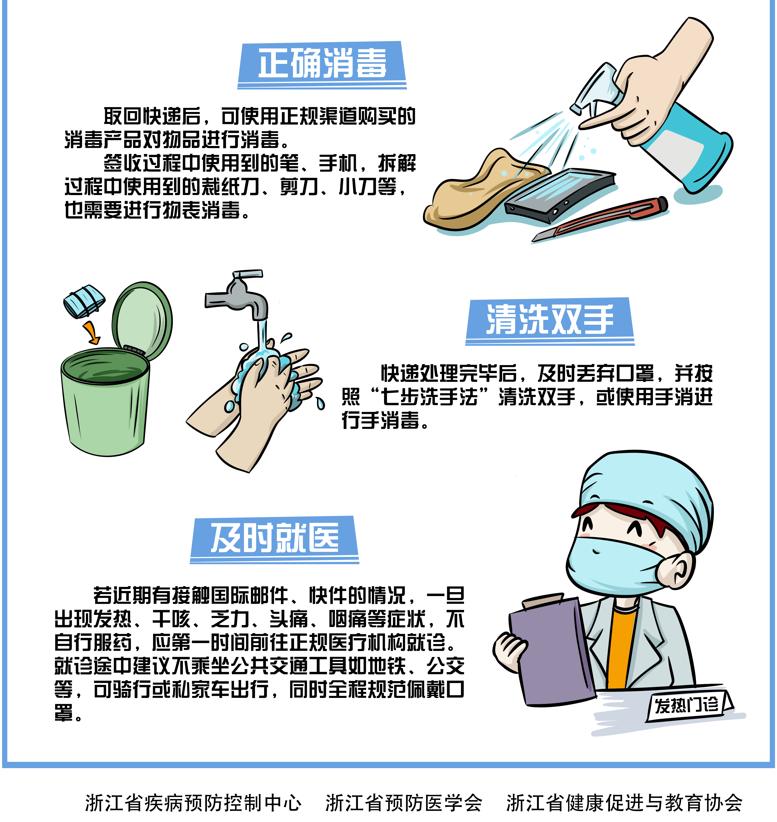 正确消毒

取回快递后，可使用正规渠道购买的消毒产品对物品进行消毒。

签收过程中使用到的笔、手机，拆解过程中使用到的裁纸刀、剪刀、小刀等，也需要进行物表消毒。

清洗双手

快递处理完毕后，及时丢弃口罩，并按照“七步洗手法”清洗双手，或使用手消进行手消毒。

及时就医

若近期有接触国际邮件、快件的情况，一旦出现发热、干咳、乏力、头痛、咽痛等症状，不自行服药，应第一时间前往正规医疗机构就诊。就诊途中建议不乘坐公共交通工具如地铁、公交等，可骑行或私家车出行，同时全程规范佩戴口罩。

发热门诊

浙江省疾病预防控制中心　浙江省预防医学会　浙江省健康促进与教育协会