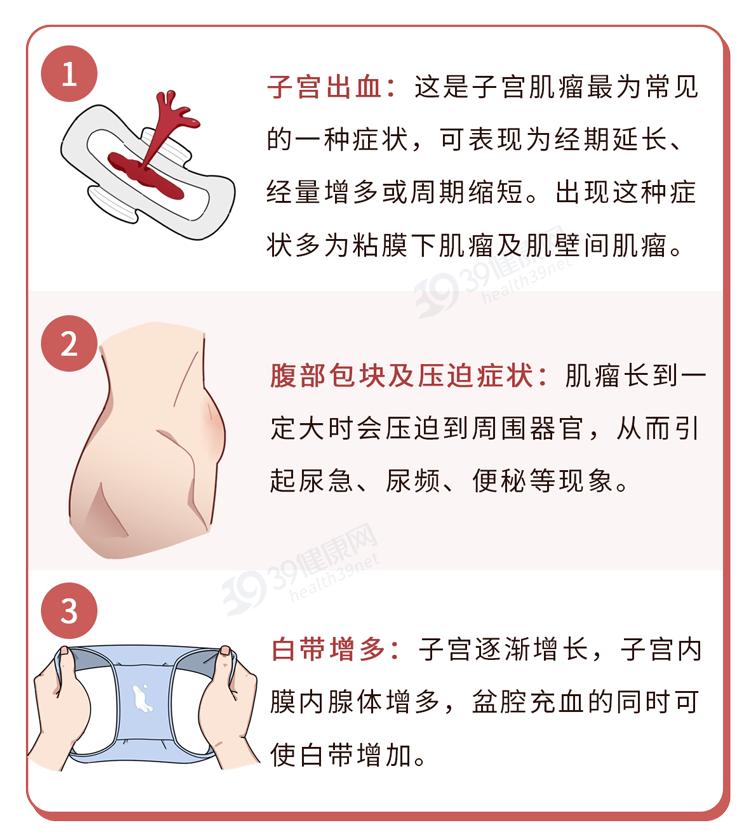 1

子宫出血：这是子宫肌瘤最为常见的一种症状，可表现为经期延长、经量增多或周期缩短。出现这种症状多为粘膜下肌瘤及肌壁间肌瘤。

39健康网 health39net

2

腹部包块及压迫症状：肌瘤长到一定大时会压迫到周围器官，从而引起尿急、尿频、便秘等现象。

39健康网 health39net

3

白带增多：子宫逐渐增长，子宫内膜内腺体增多，盆腔充血的同时可使白带增加。