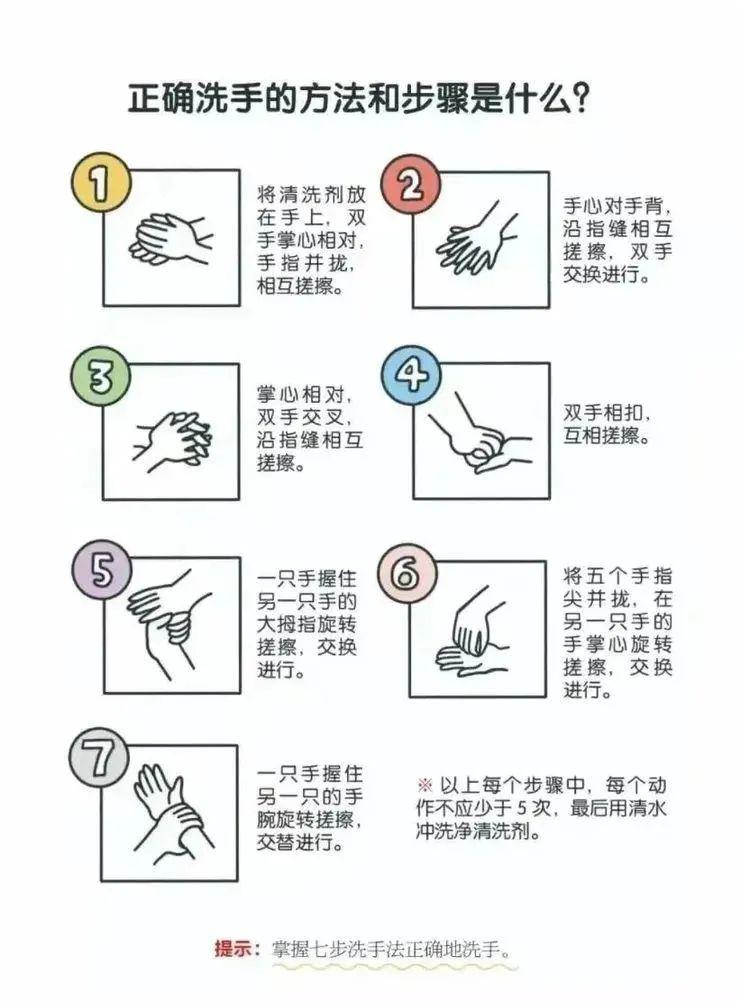 正确洗手的方法和步骤是什么?

1

将清洗剂放在手上，双手掌心相对，手指并拢，相互搓擦。

2

手心对手背，沿指缝相互搓擦，双手交换进行。

3

掌心相对，双手交叉，沿指缝相互搓擦。

4

双手相扣，互相搓擦。

5

一只手握住另一只手的大拇指旋转搓擦，交换进行。

6

将五个手指尖并拢，在另一只手的手掌心旋转搓擦，交换进行。

7

一只手握住另一只的手腕旋转搓擦，交替进行。

※ 以上每个步骤中，每个动作不应少于 5 次，最后用清水冲洗净清洗剂。

提示：掌握七步洗手法正确地洗手。