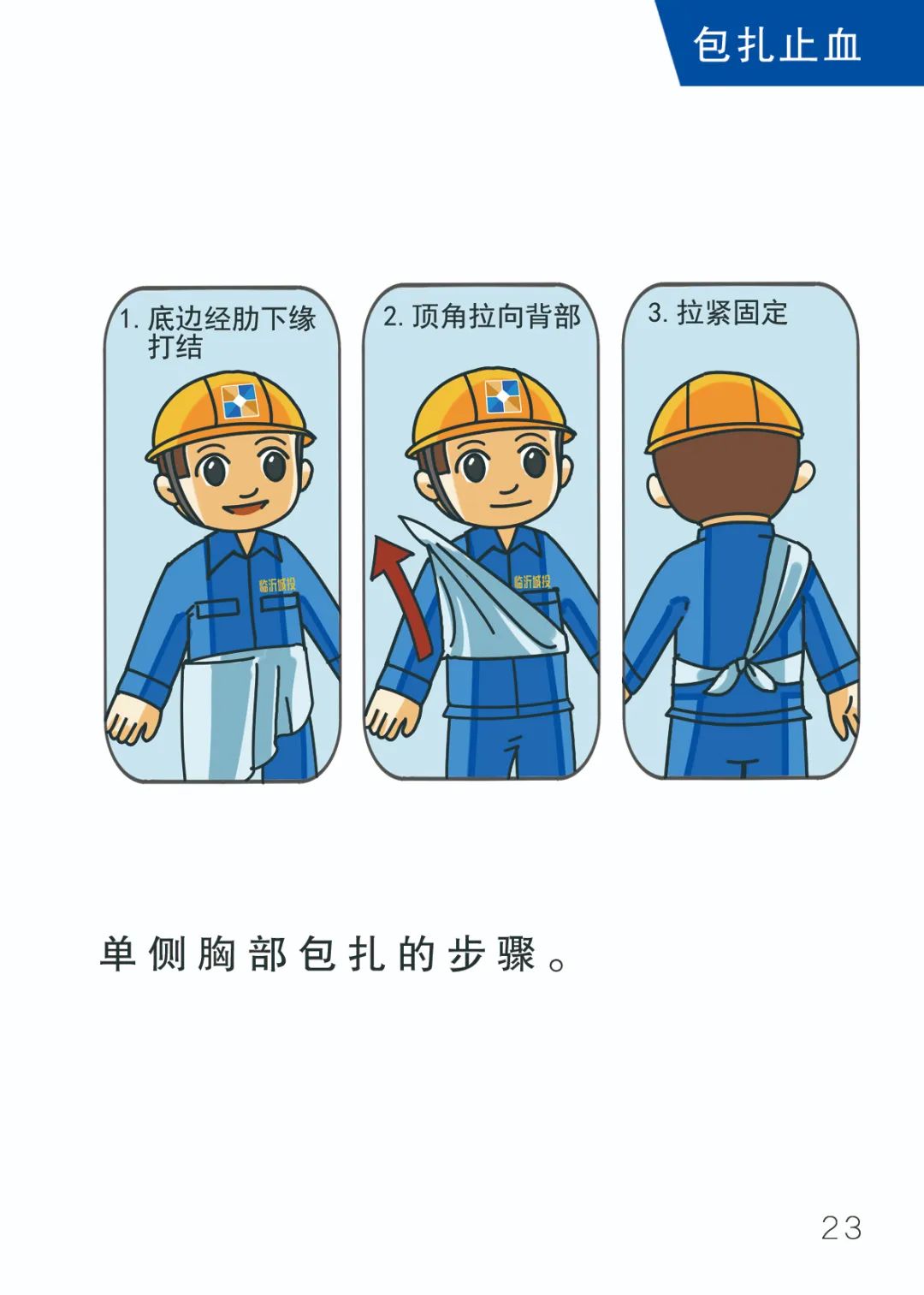 包扎止血

1. 底边经肋下缘打结

临沂城投

2. 顶角拉向背部

临沂城投

3. 拉紧固定

单侧胸部包扎的步骤。

23