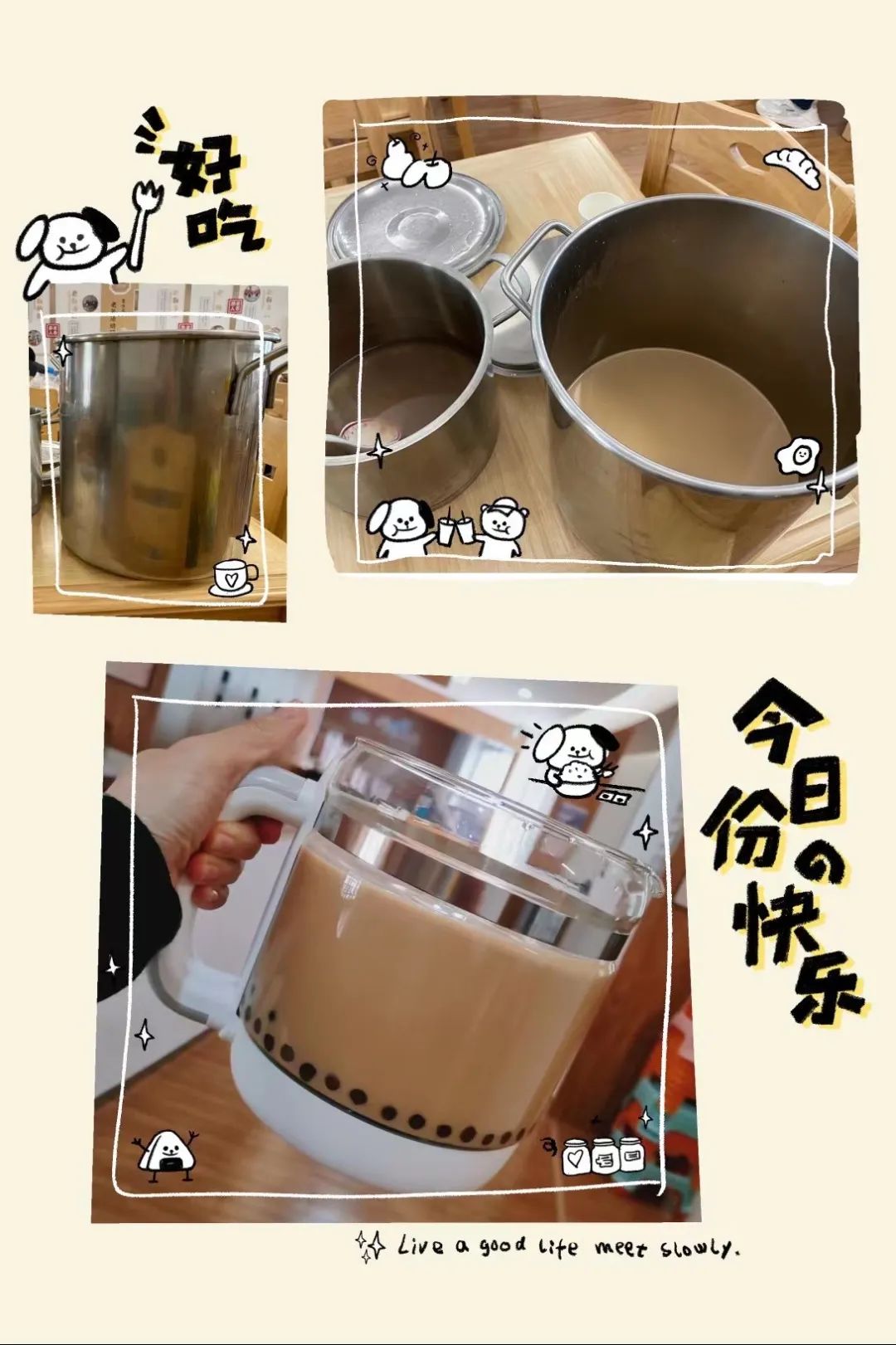 好吃

今日份の快乐

Live a good life meet slowly.