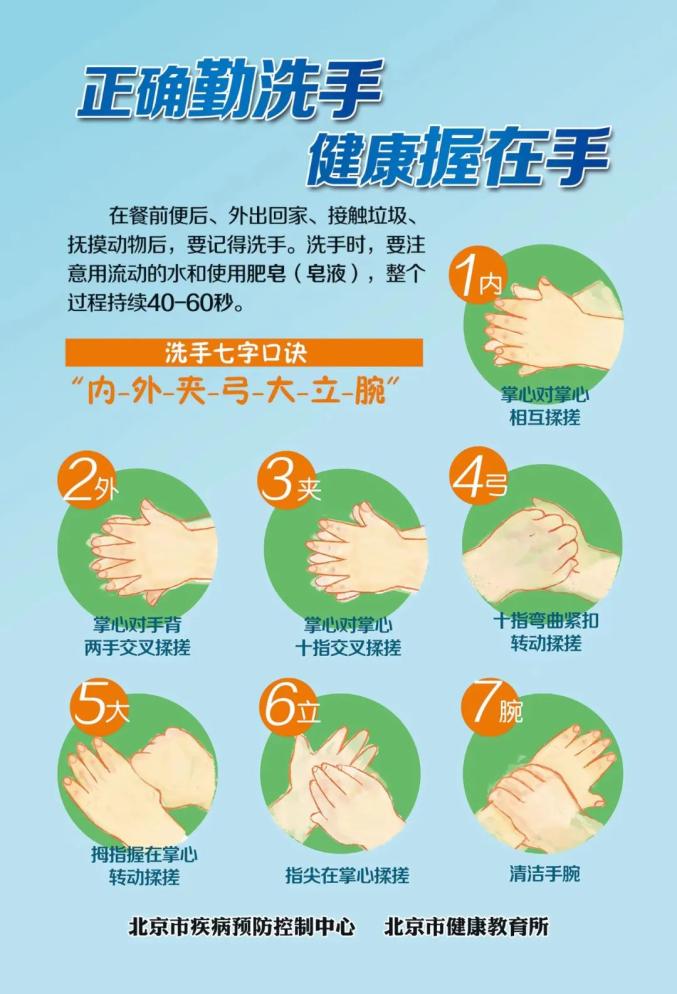 正确勤洗手
健康握在手

在餐前便后、外出回家、接触垃圾、抚摸动物后，要记得洗手。洗手时，要注意用流动的水和使用肥皂（皂液），整个过程持续40-60秒。

洗手七字口诀
“内-外-夹-弓-大-立-腕”

1内
掌心对掌心
相互揉搓

2外
掌心对手背
两手交叉揉搓

3夹
掌心对掌心
十指交叉揉搓

4弓
十指弯曲紧扣
转动揉搓

5大
拇指握在掌心
转动揉搓

6立
指尖在掌心揉搓

7腕
清洁手腕

北京市疾病预防控制中心　北京市健康教育所