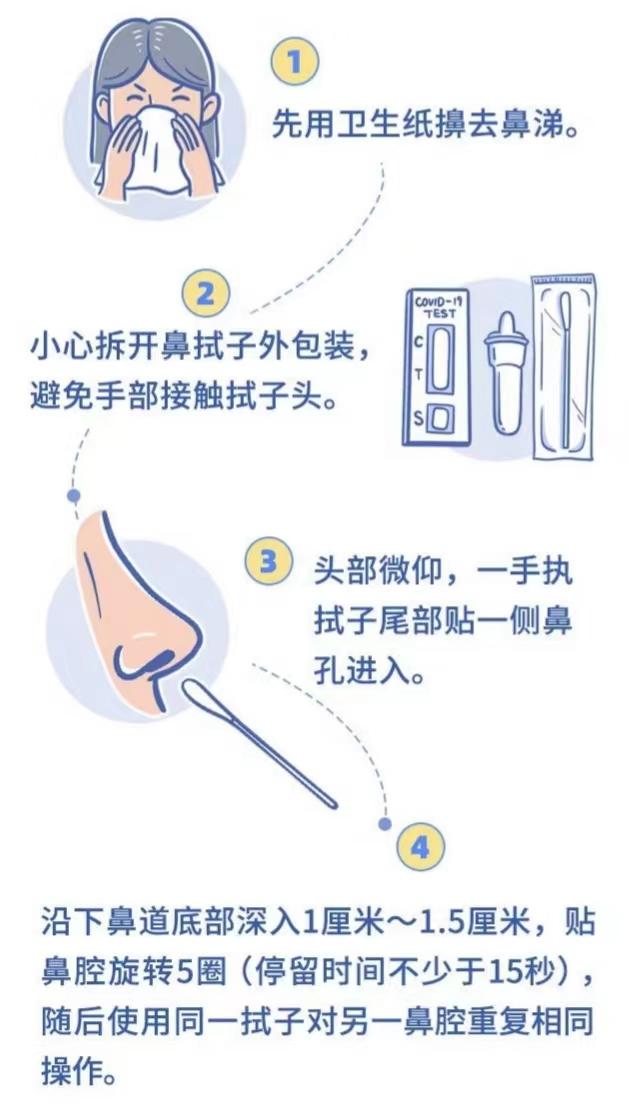 1
先用卫生纸擤去鼻涕。

2
小心拆开鼻拭子外包装，避免手部接触拭子头。

COVID-19 TEST
C
T
S

3
头部微仰，一手执拭子尾部贴一侧鼻孔进入。

4
沿下鼻道底部深入1厘米～1.5厘米，贴鼻腔旋转5圈（停留时间不少于15秒），随后使用同一拭子对另一鼻腔重复相同操作。