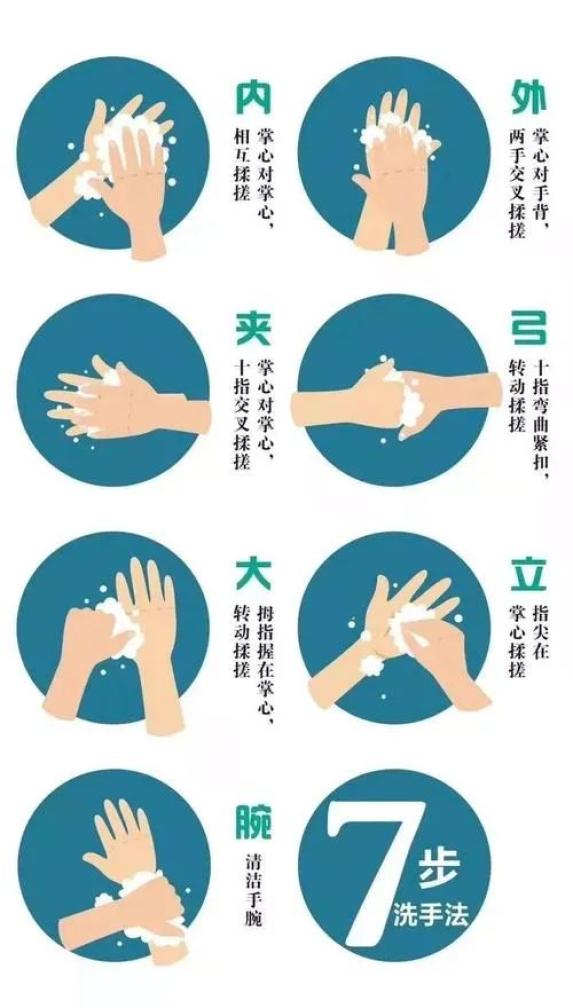 内
掌心对掌心，相互揉搓

外
掌心对手背，两手交叉揉搓

夹
掌心对掌心，十指交叉揉搓

弓
十指弯曲紧扣，转动揉搓

大
拇指握在掌心，转动揉搓

立
指尖在掌心揉搓

腕
清洁手腕

7步
洗手法