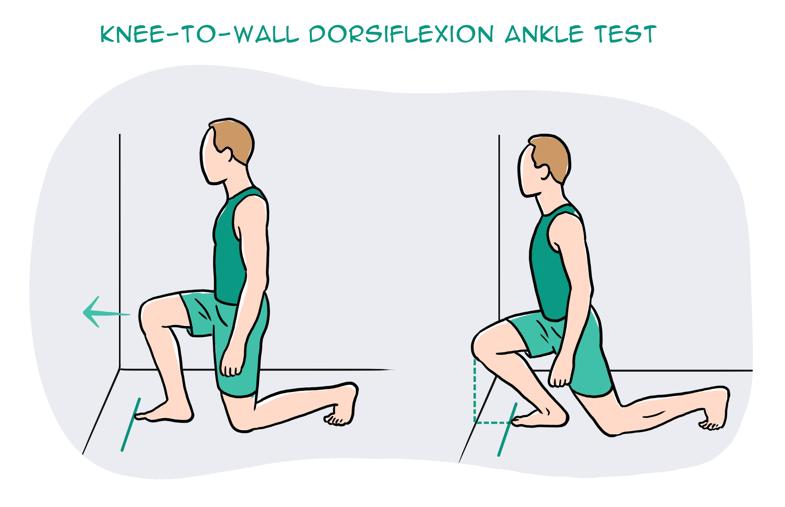 KNEE-TO-WALL DORSIFLEXION ANKLE TEST