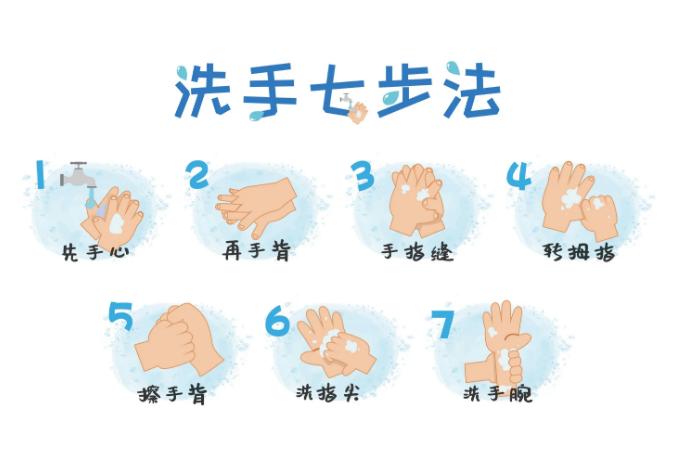 洗手七步法

1
先手心

2
再手背

3
手指缝

4
转拇指

5
擦手背

6
洗指尖

7
洗手腕