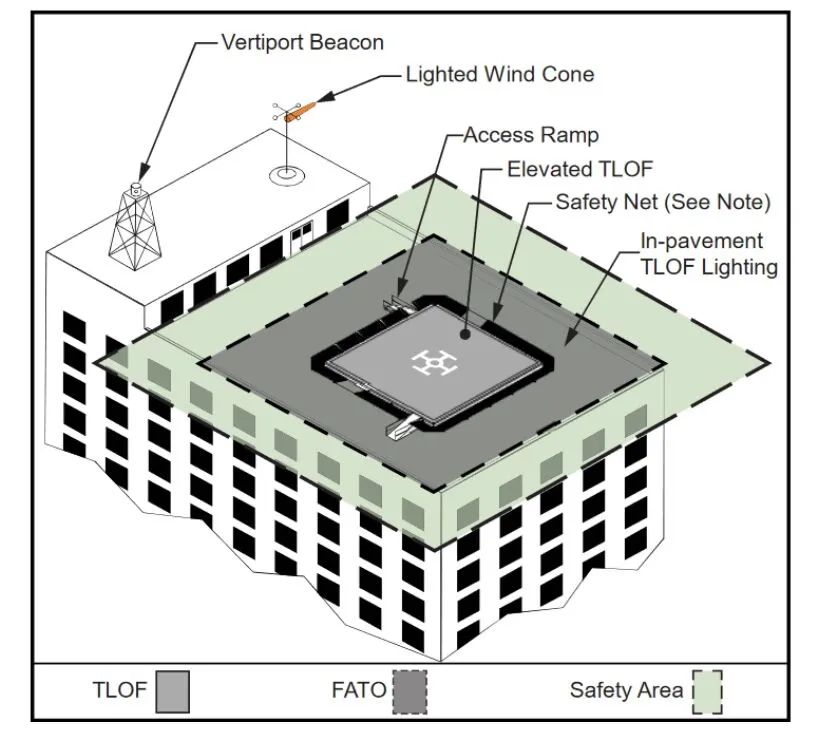 Vertiport Beacon

Lighted Wind Cone

Access Ramp

Elevated TLOF

Safety Net (See Note)

In-pavement TLOF Lighting

TLOF

FATO

Safety Area