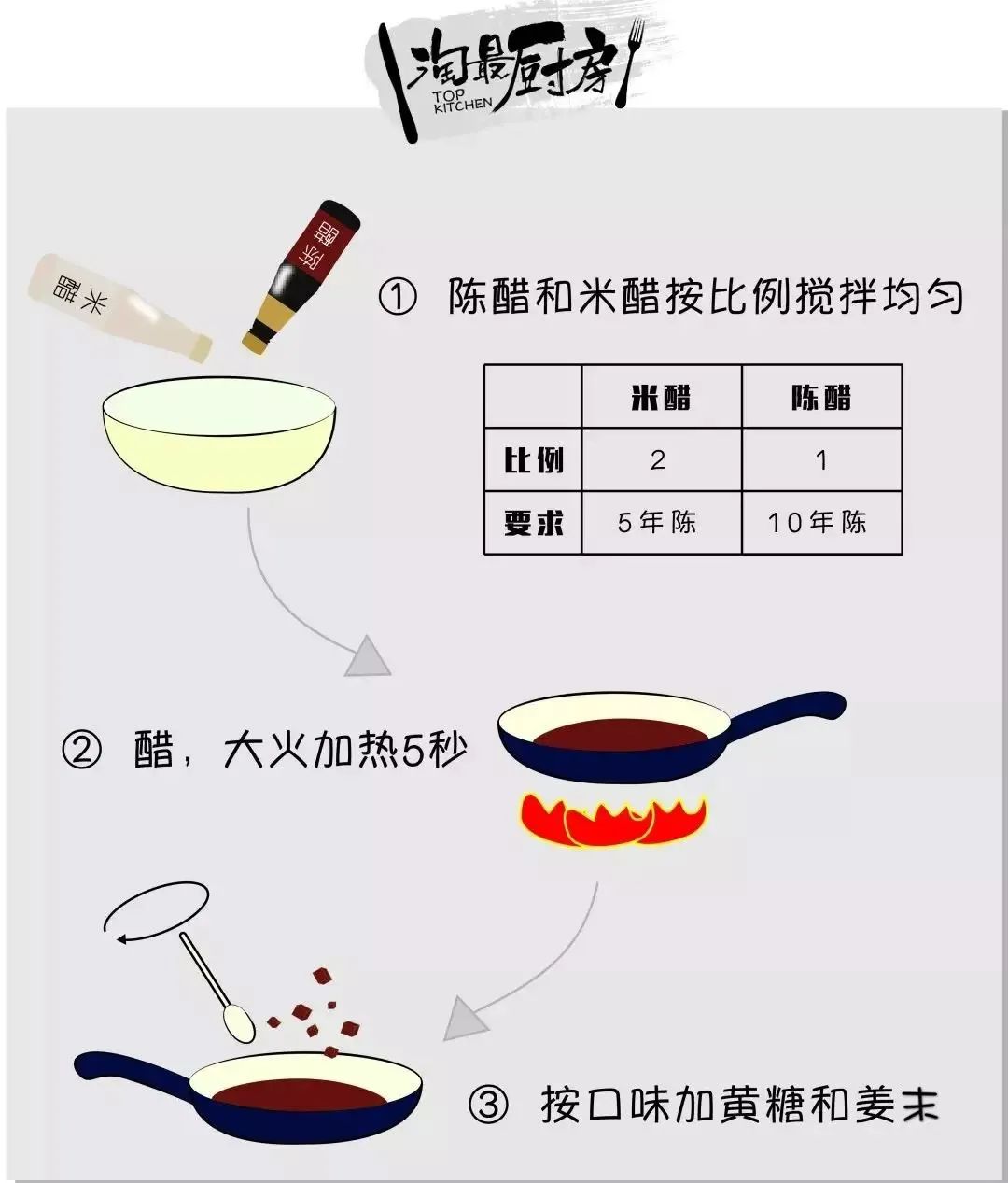 淘最厨房
TOP KITCHEN

米醋

陈醋

① 陈醋和米醋按比例搅拌均匀

| | 米醋 | 陈醋 |
|---|---|---|
| 比例 | 2 | 1 |
| 要求 | 5年陈 | 10年陈 |

② 醋，大火加热5秒

③ 按口味加黄糖和姜末