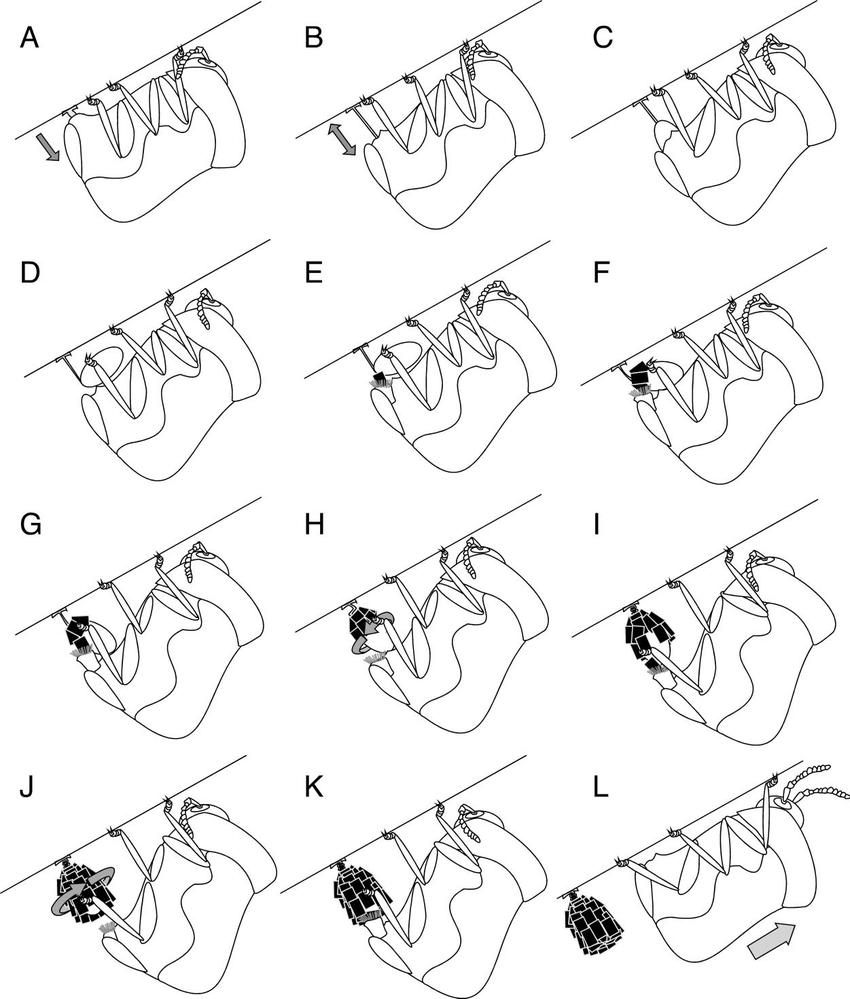 A B C
D E F
G H I
J K L