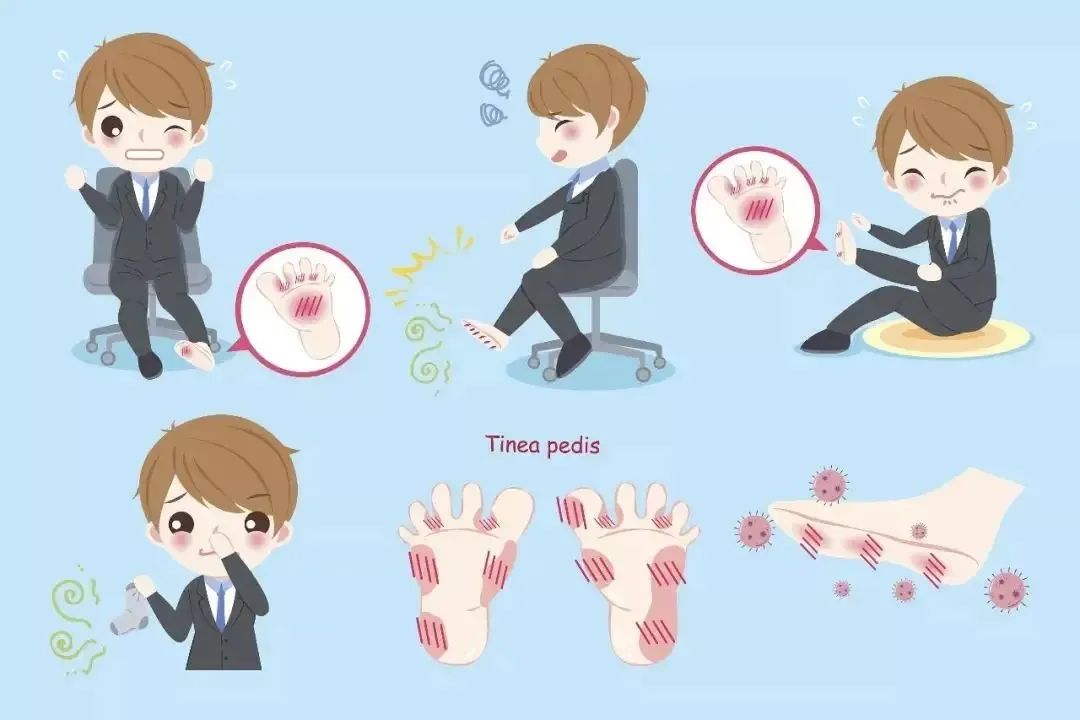 Tinea pedis