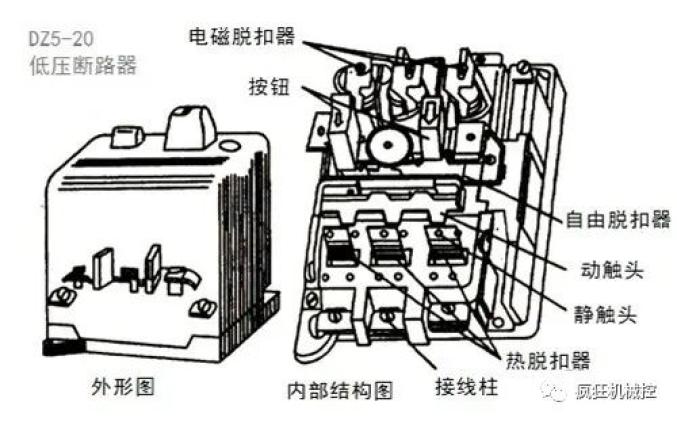 DZ5-20
低压断路器

电磁脱扣器
按钮
自由脱扣器
动触头
静触头
热脱扣器
接线柱

外形图
内部结构图

疯狂机械控