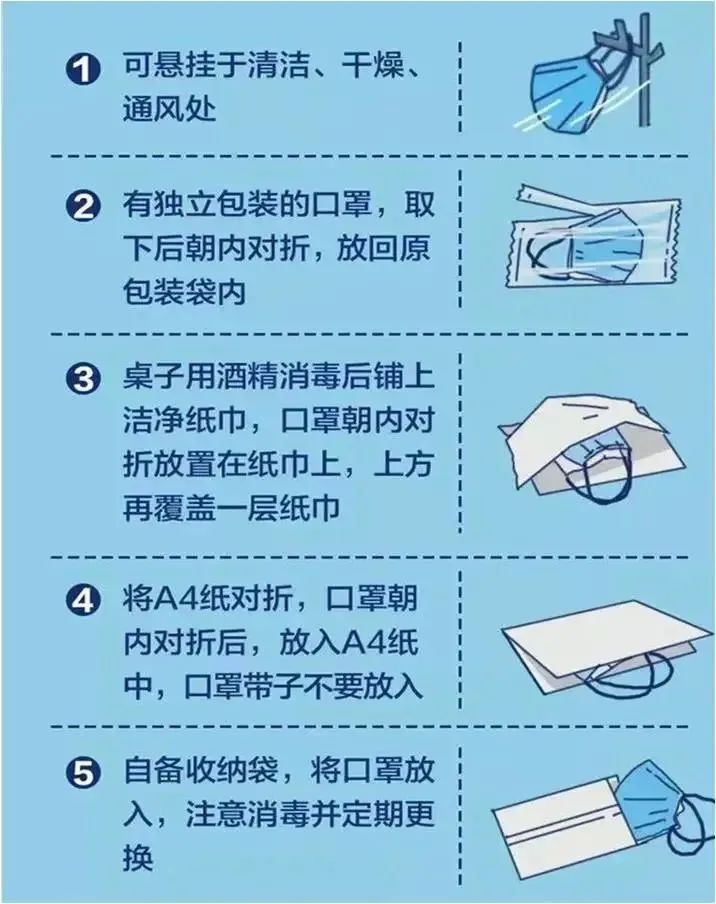 1 可悬挂于清洁、干燥、通风处

2 有独立包装的口罩，取下后朝内对折，放回原包装袋内

3 桌子用酒精消毒后铺上洁净纸巾，口罩朝内对折放置在纸巾上，上方再覆盖一层纸巾

4 将A4纸对折，口罩朝内对折后，放入A4纸中，口罩带子不要放入

5 自备收纳袋，将口罩放入，注意消毒并定期更换