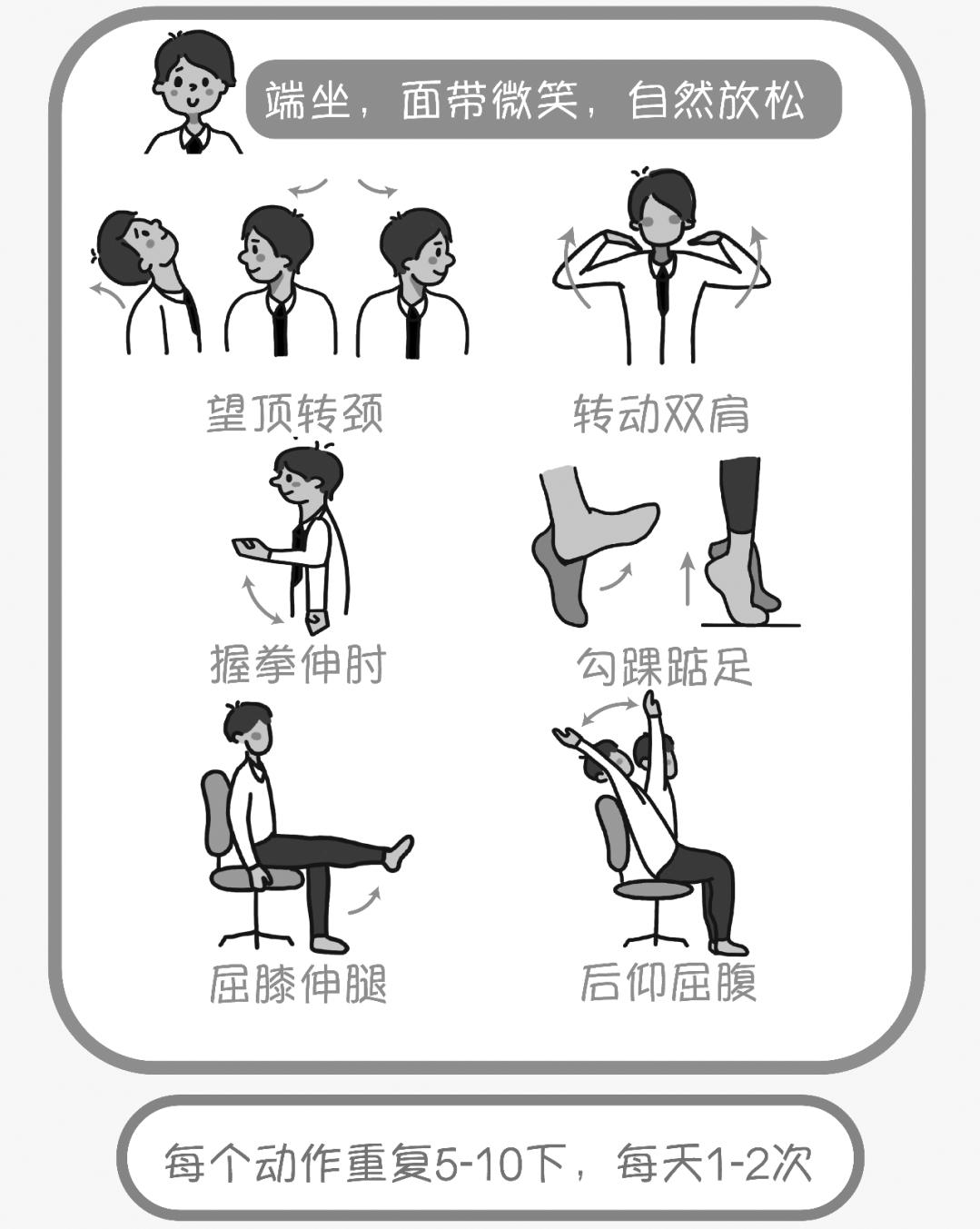 端坐，面带微笑，自然放松

望顶转颈

转动双肩

握拳伸肘

勾踝踮足

屈膝伸腿

后仰屈腹

每个动作重复5-10下，每天1-2次