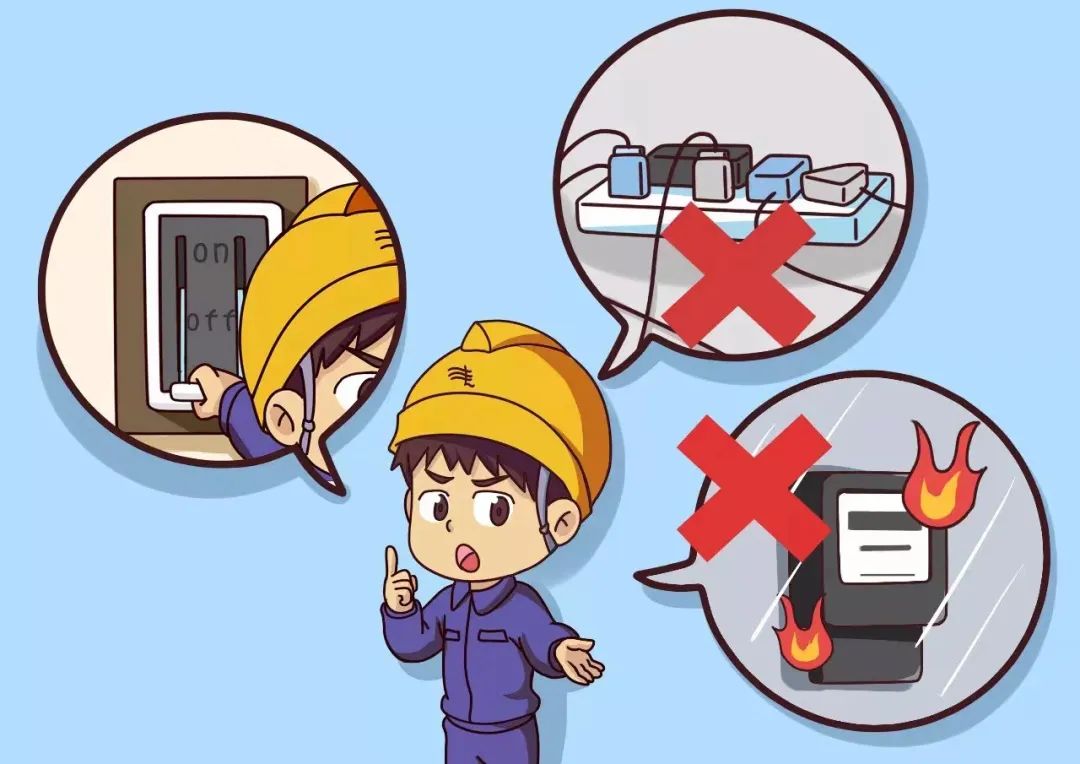 on
off