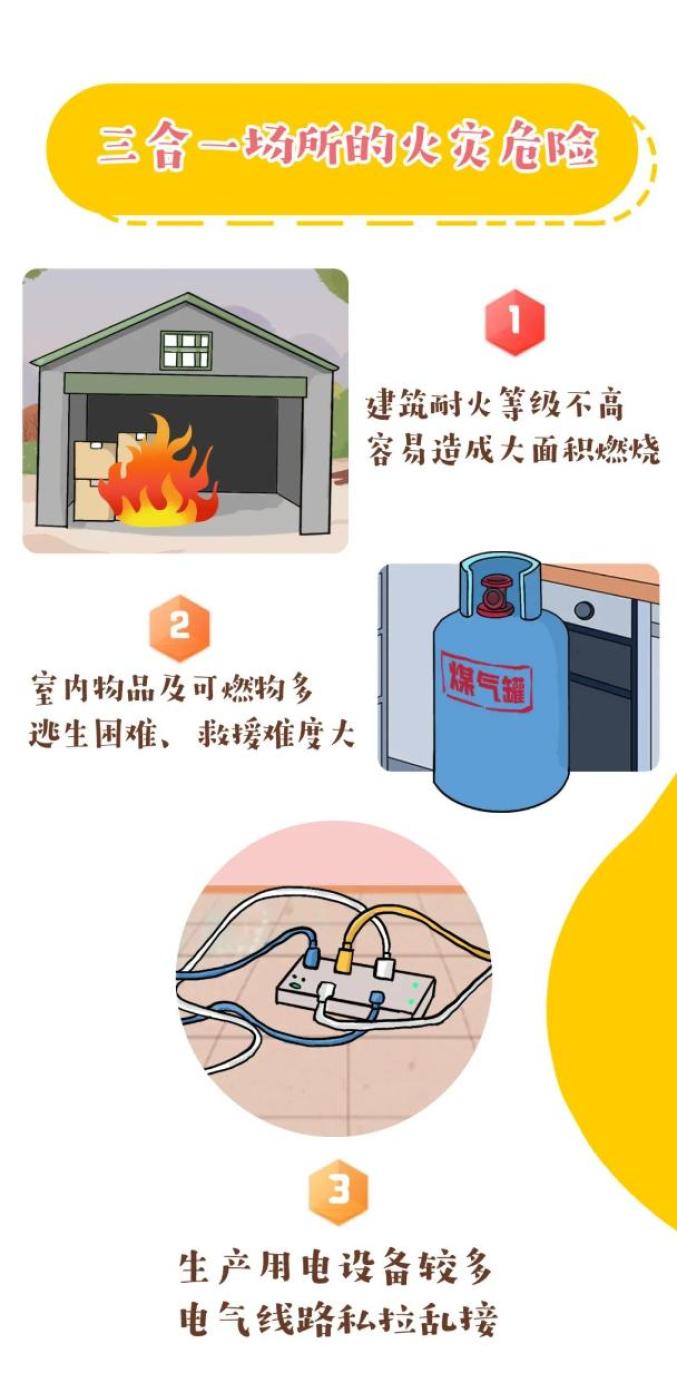 三合一场所的火灾危险

1

建筑耐火等级不高
容易造成大面积燃烧

2

室内物品及可燃物多
逃生困难、救援难度大

煤气罐

3

生产用电设备较多
电气线路私拉乱接