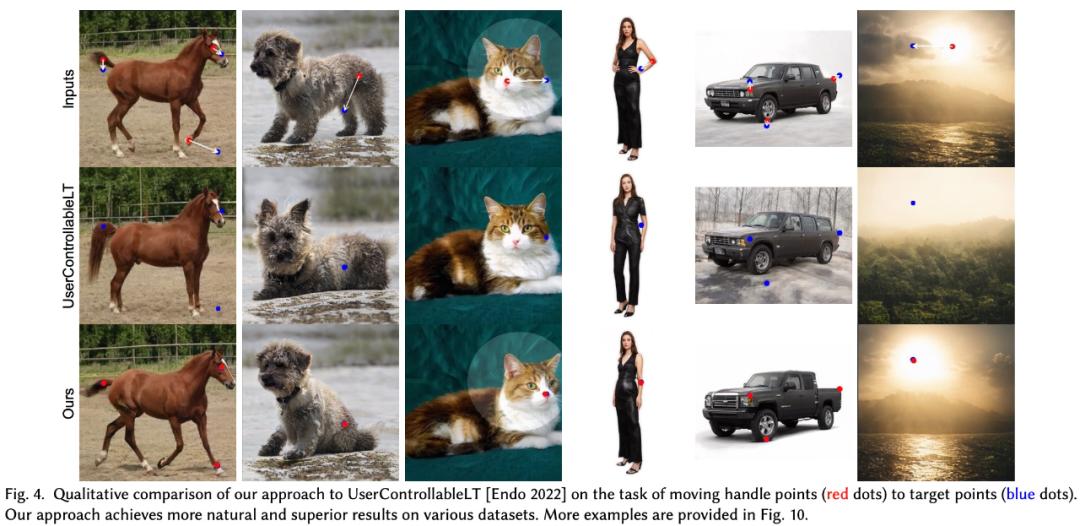 Inputs

UserControllableLT

Ours

Fig. 4. Qualitative comparison of our approach to UserControllableLT [Endo 2022] on the task of moving handle points (red dots) to target points (blue dots). Our approach achieves more natural and superior results on various datasets. More examples are provided in Fig. 10.