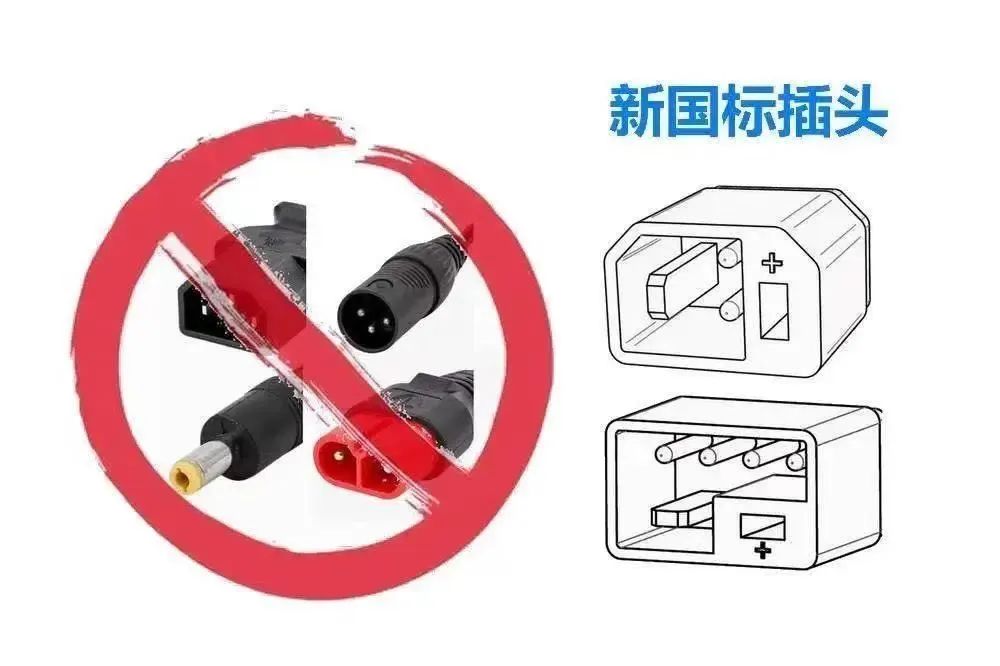 新国标插头

+

+