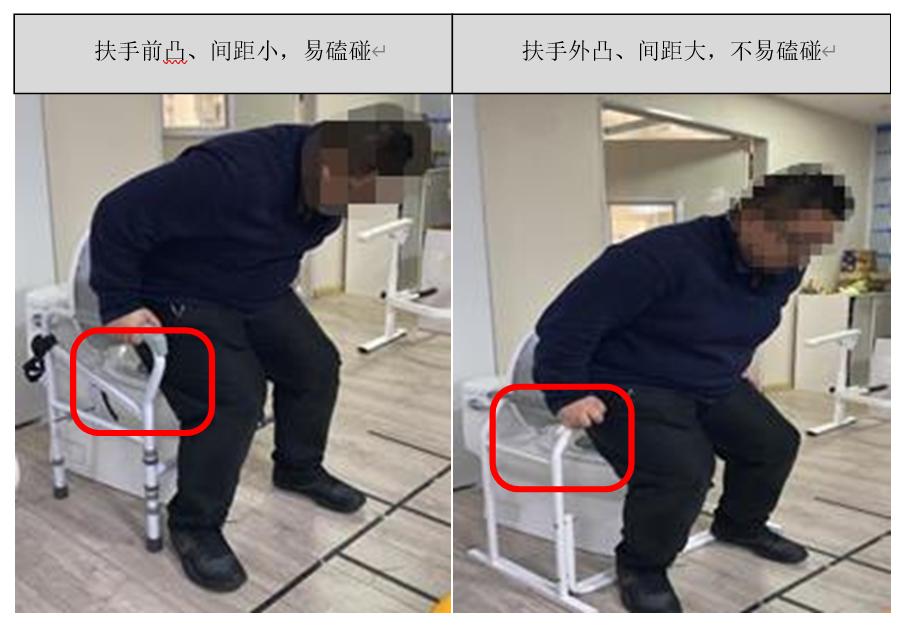 | 扶手前凸、间距小，易磕碰 | 扶手外凸、间距大，不易磕碰 |
|---|---|