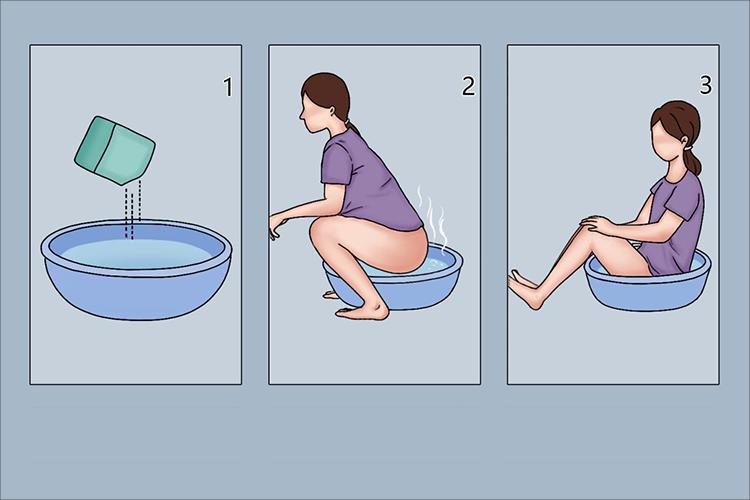 1

2

3