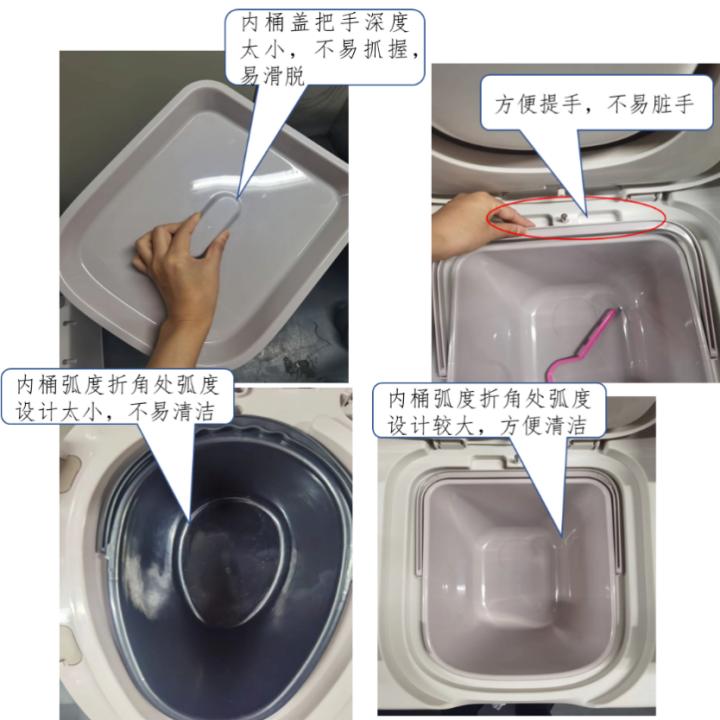 内桶盖把手深度太小，不易抓握，易滑脱

方便提手，不易脏手

内桶弧度折角处弧度设计太小，不易清洁

内桶弧度折角处弧度设计较大，方便清洁