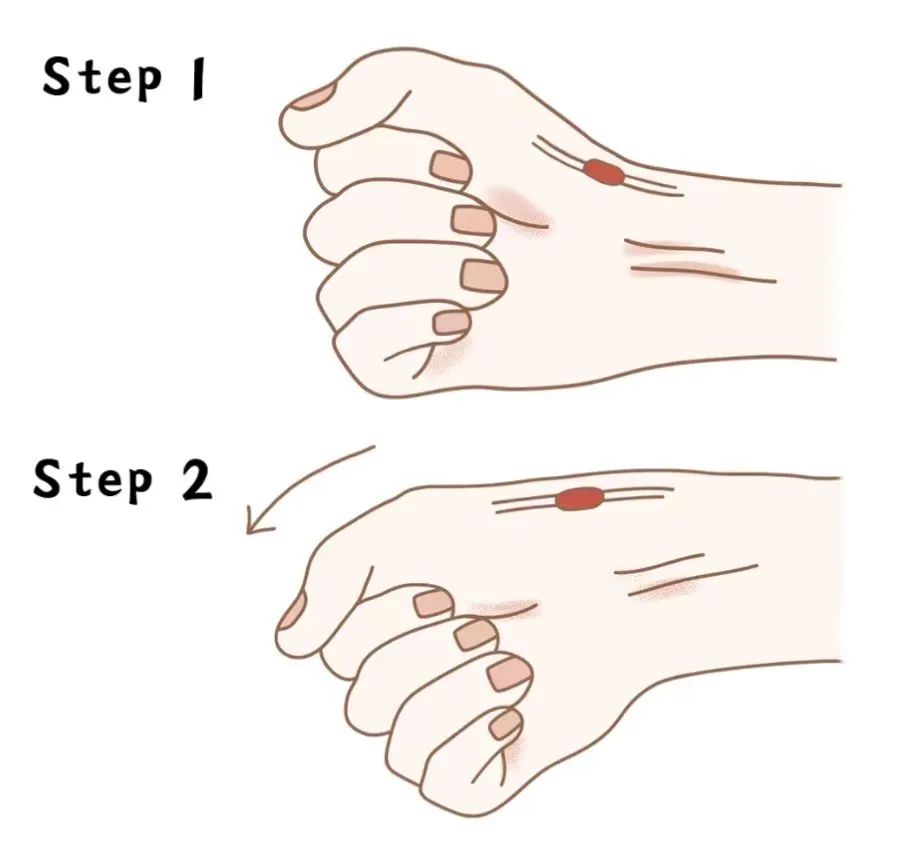 Step 1

Step 2