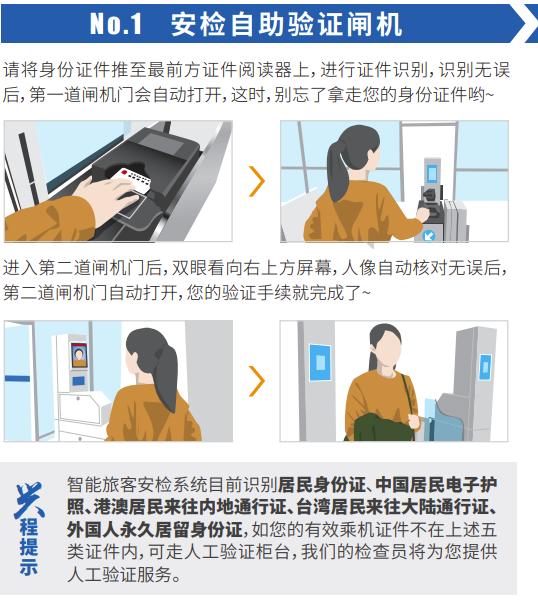 No.1 安检自助验证闸机

请将身份证件推至最前方证件阅读器上，进行证件识别，识别无误后，第一道闸机门会自动打开，这时，别忘了拿走您的身份证件哟~

进入第二道闸机门后，双眼看向右上方屏幕，人像自动核对无误后，第二道闸机门自动打开，您的验证手续就完成了~

兴程提示

智能旅客安检系统目前识别居民身份证、中国居民电子护照、港澳居民来往内地通行证、台湾居民来往大陆通行证、外国人永久居留身份证，如您的有效乘机证件不在上述五类证件内，可走人工验证柜台，我们的检查员将为您提供人工验证服务。