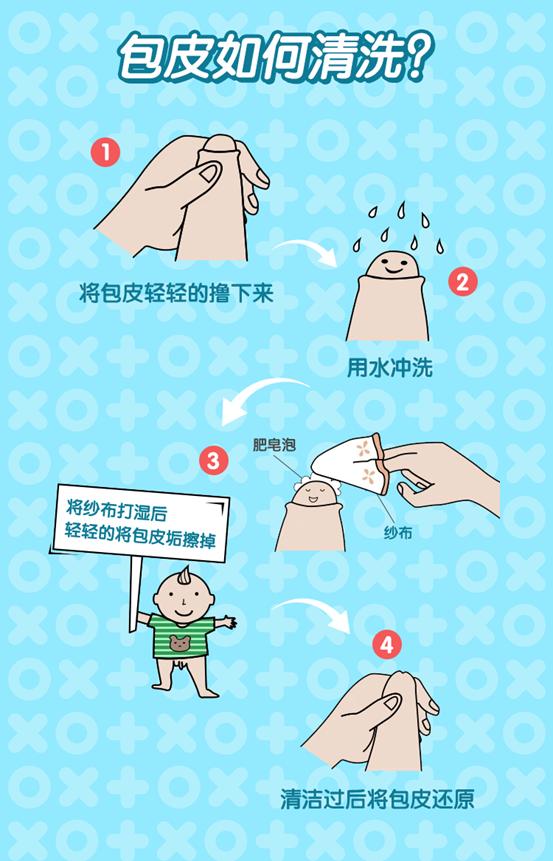 包皮如何清洗？

1

将包皮轻轻的撸下来

2

用水冲洗

3

肥皂泡

纱布

将纱布打湿后
轻轻的将包皮垢擦掉

4

清洁过后将包皮还原