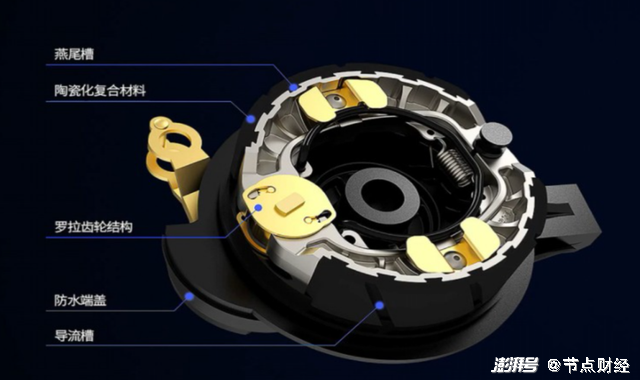 燕尾槽

陶瓷化复合材料

罗拉齿轮结构

防水端盖

导流槽

澎湃号 @节点财经